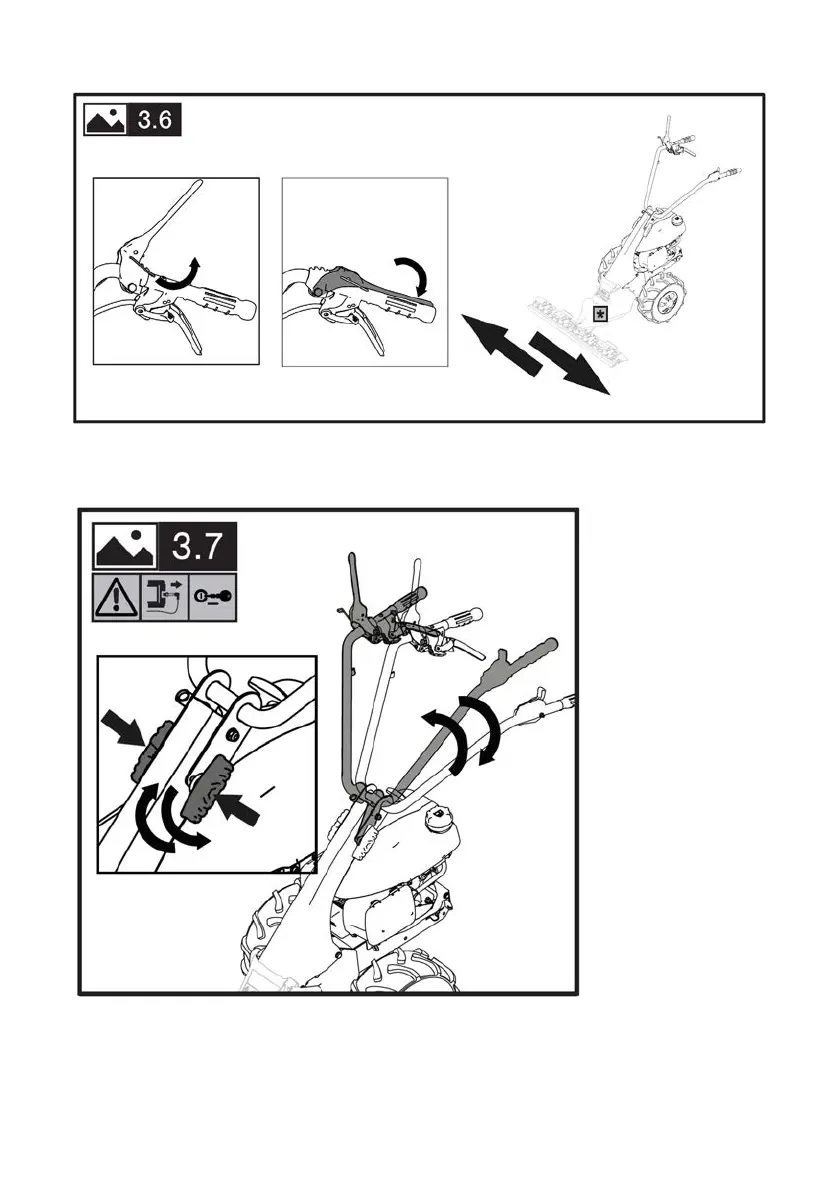 3.6

3.7