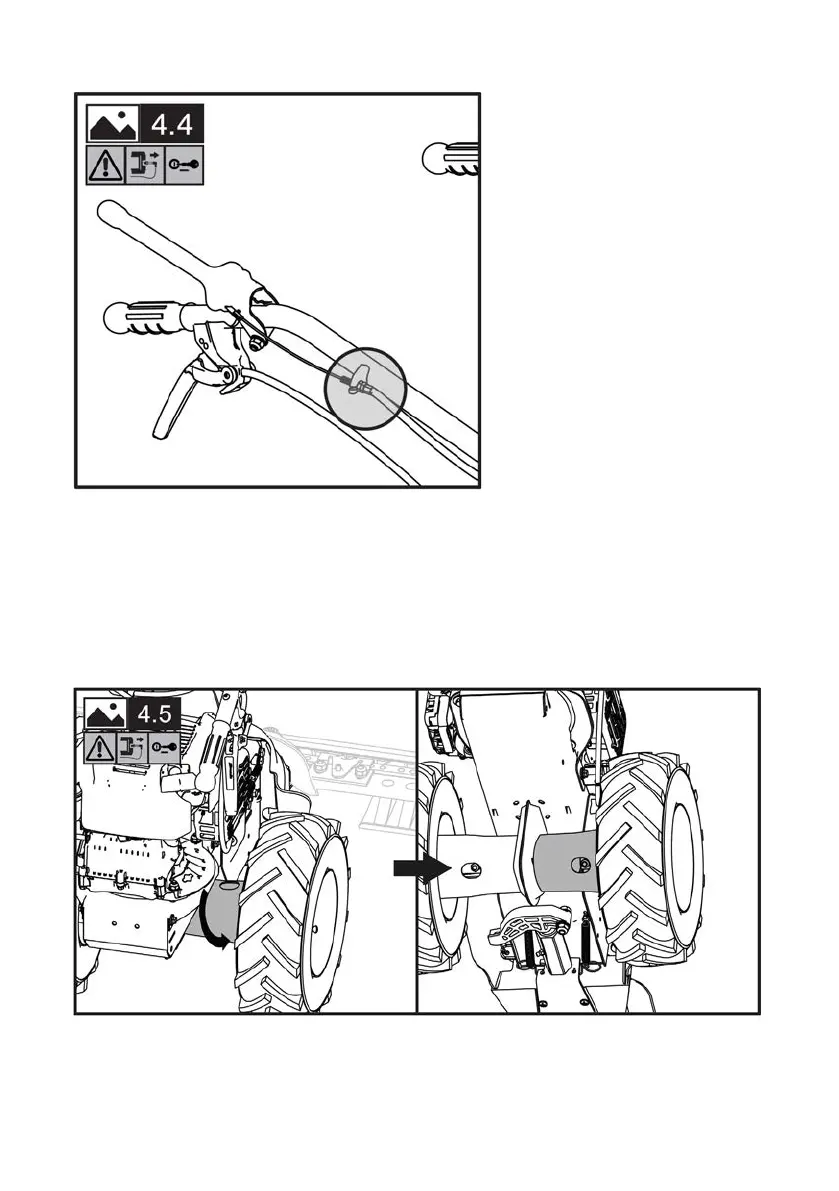 4.4

4.5