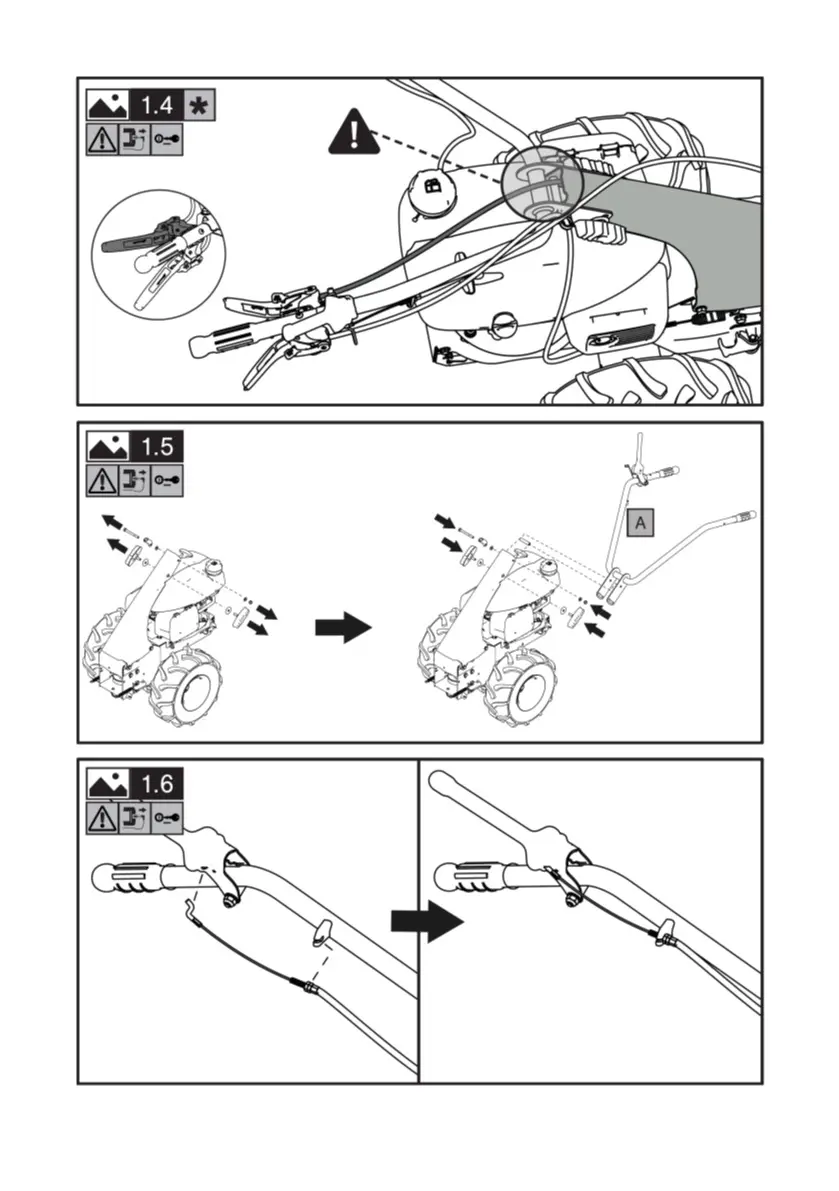 1.4 *

1.5

A

1.6