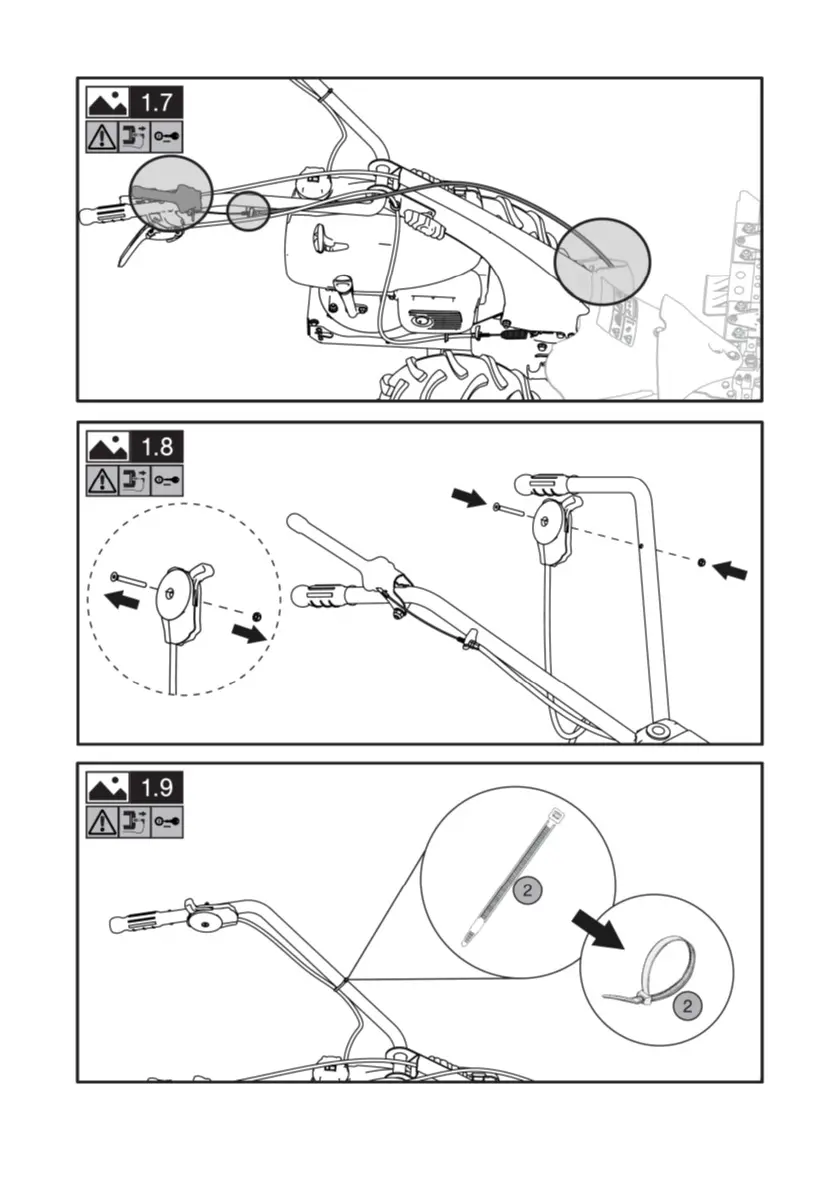 1.7

1.8

1.9

2

2