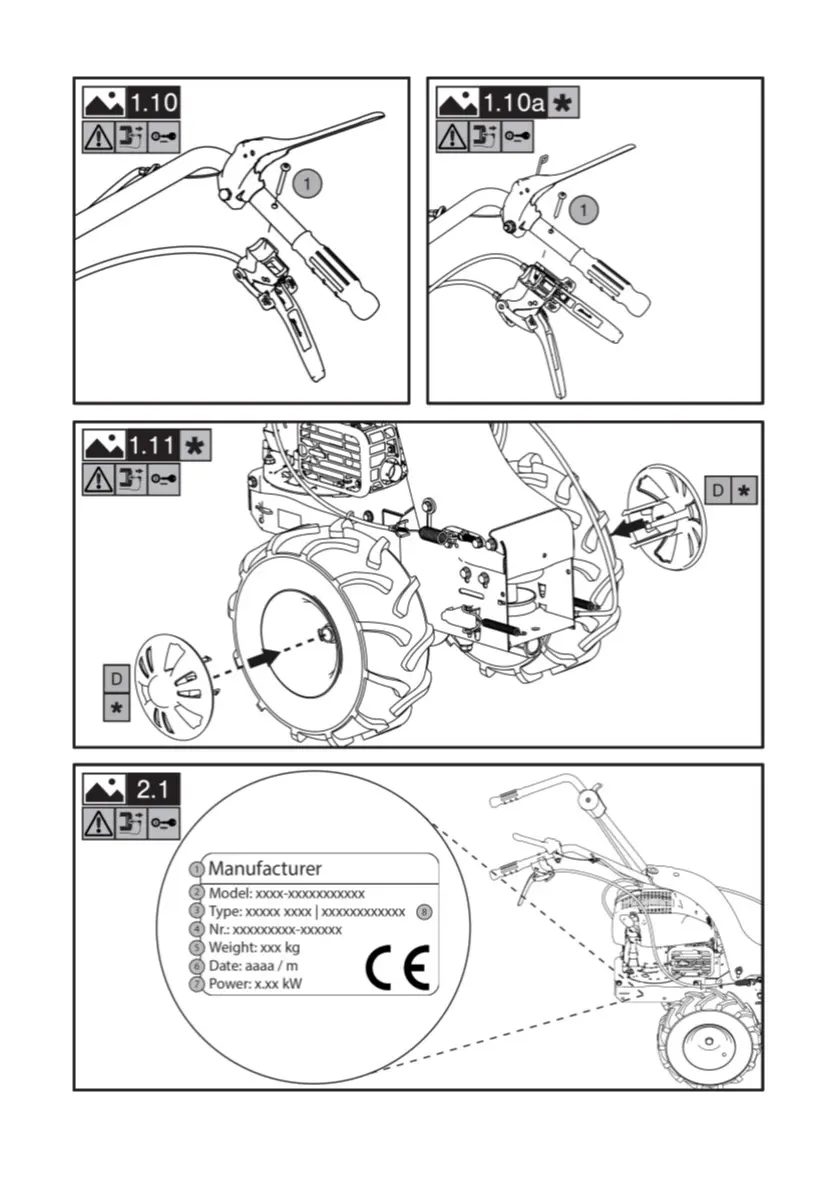 1.10

1

1.10a *

1

1.11 *

D *

D
*

2.1

1 Manufacturer
2 Model: xxxx-xxxxxxxxxxx
3 Type: xxxxx xxxx | xxxxxxxxxxxx 8
4 Nr.: xxxxxxxxx-xxxxxx
5 Weight: xxx kg
6 Date: aaaa / m
7 Power: x.xx kW
CE