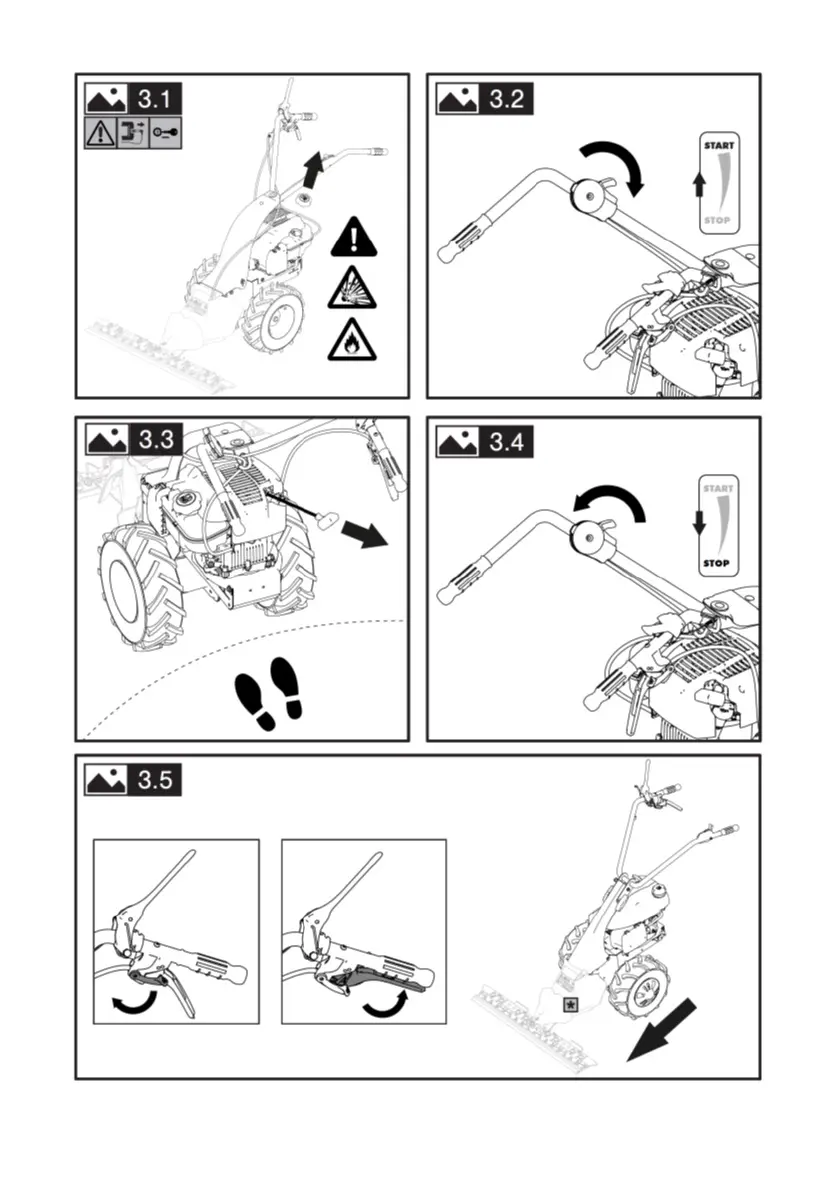 3.1

3.2

START

STOP

3.3

3.4

START

STOP

3.5