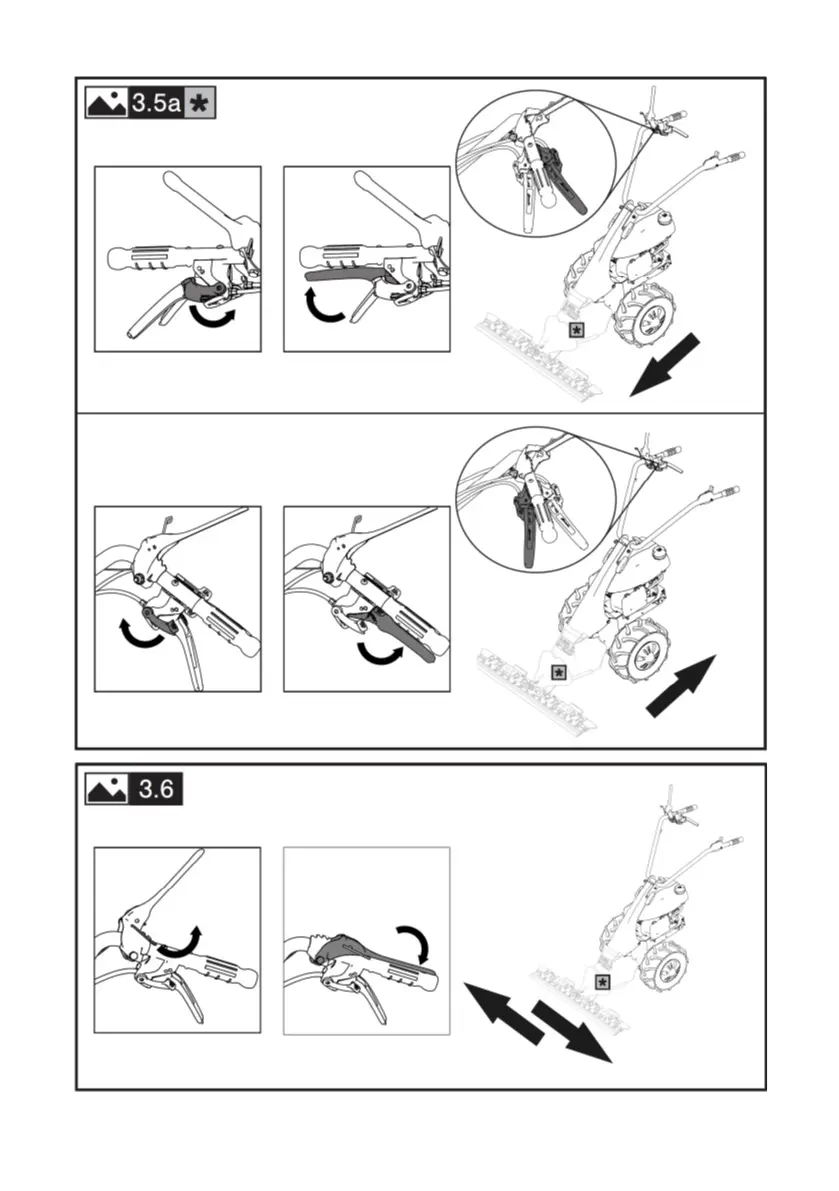 3.5a *

3.6