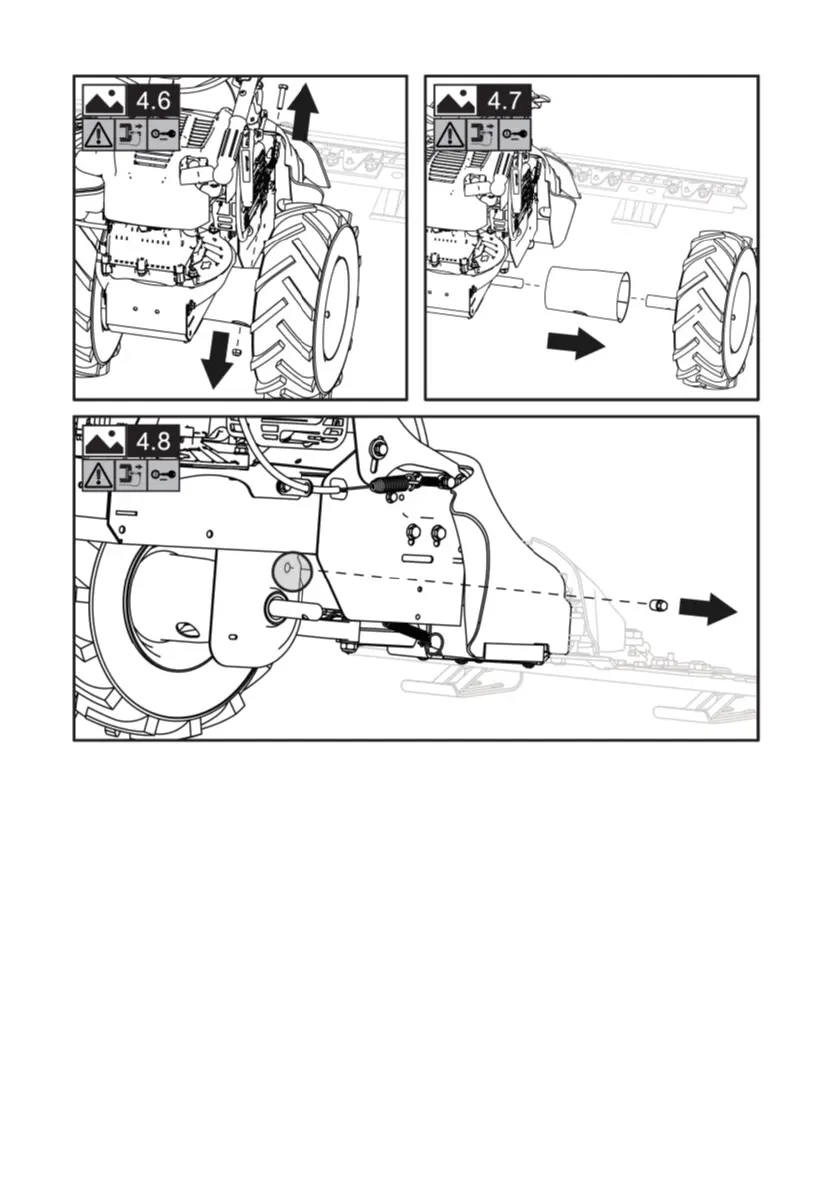 4.6

4.7

4.8