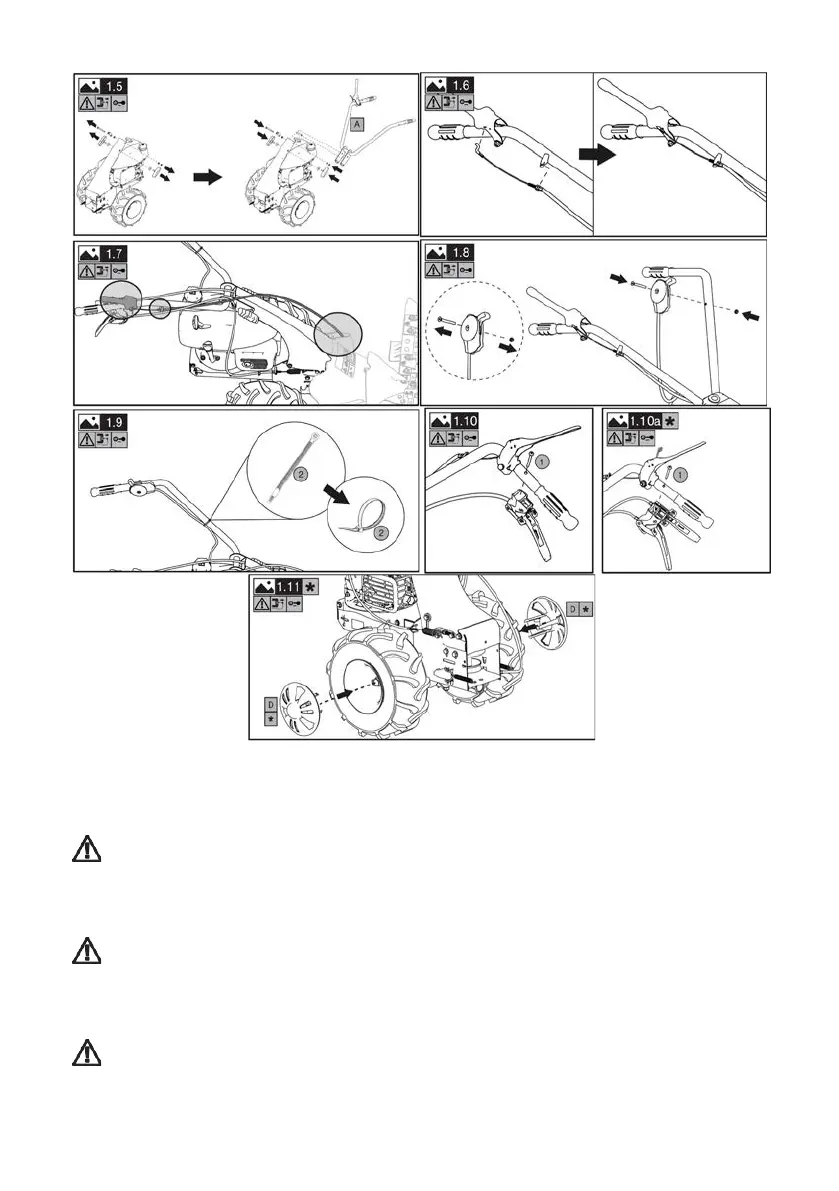 1.5

A

1.6

1.7

1.8

1.9

2

2

1.10

1

1.10a

1

1.11

D

D