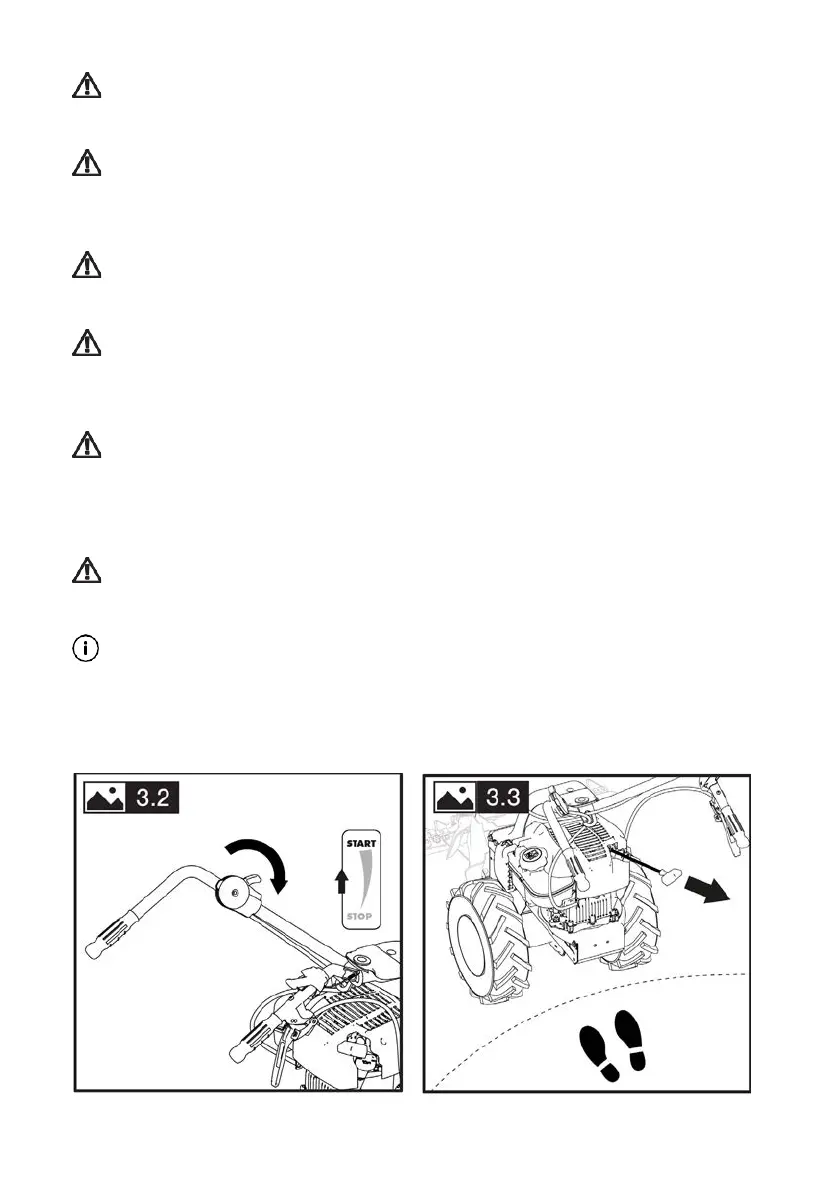 3.2

START

STOP

3.3