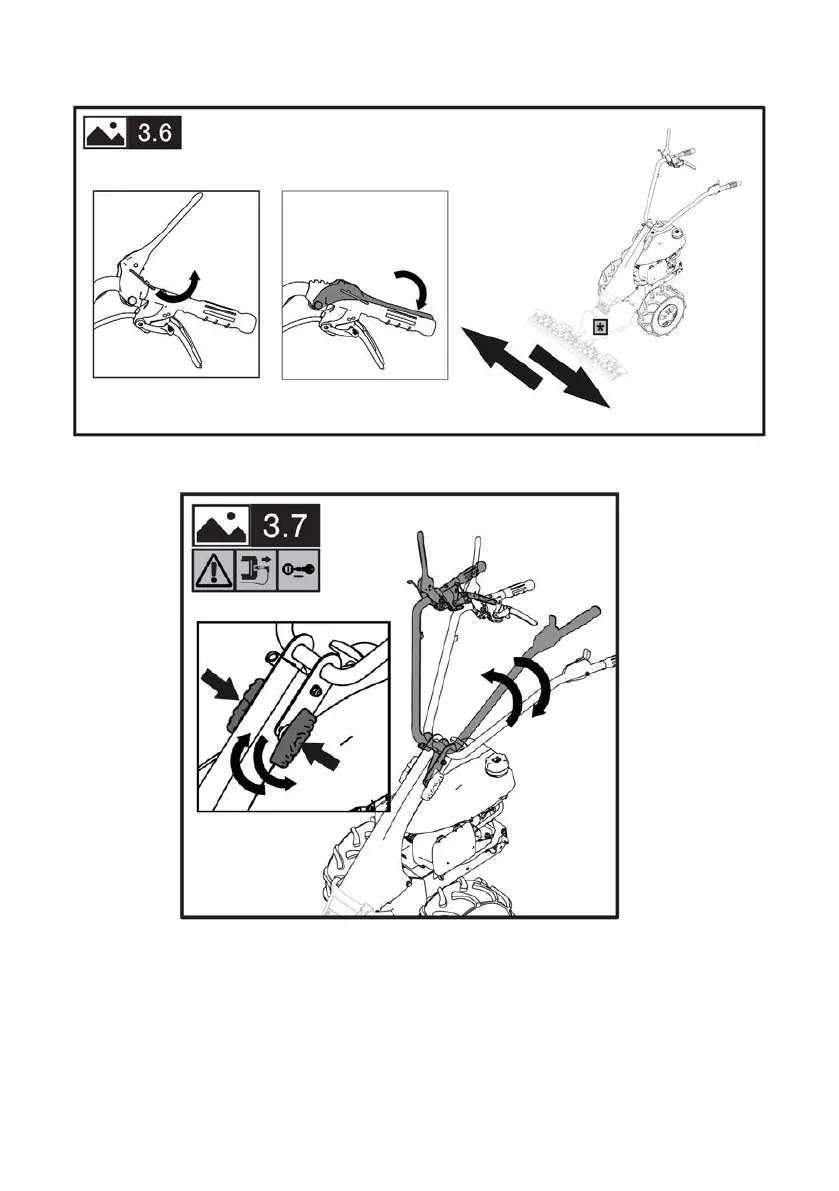 3.6

3.7