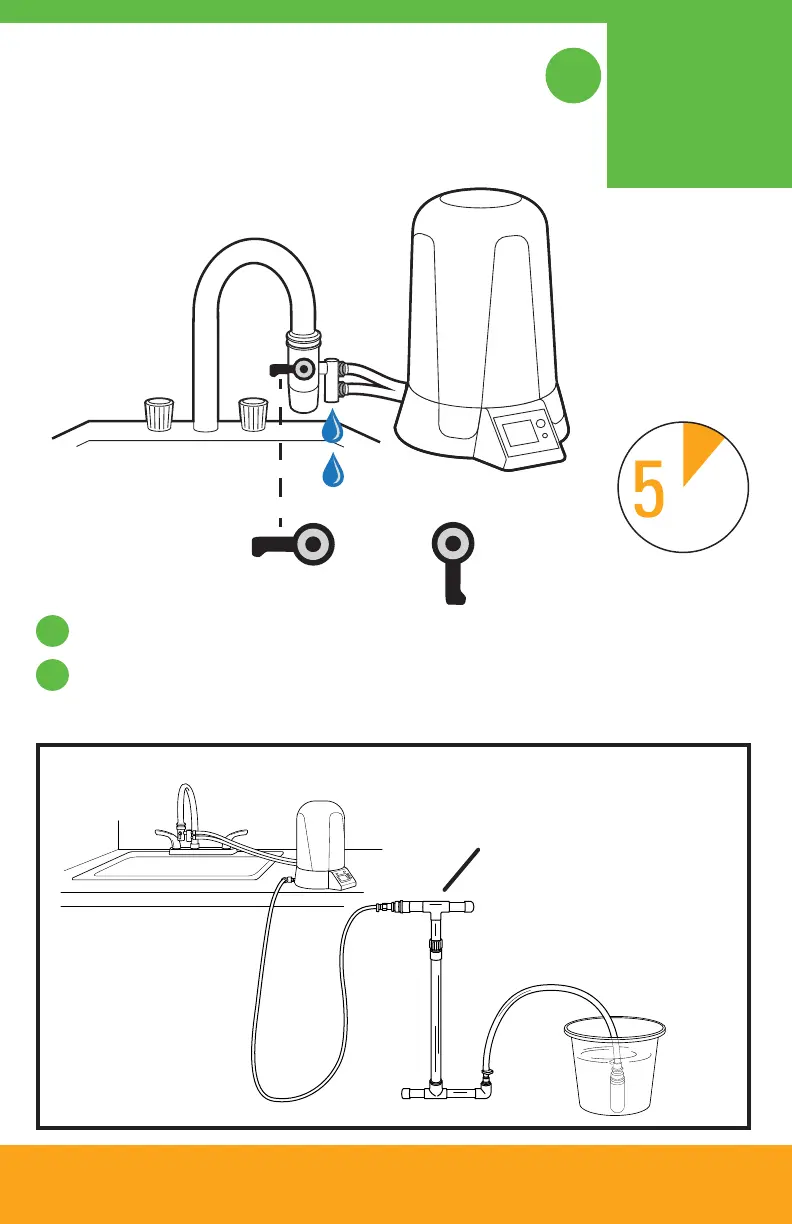 5