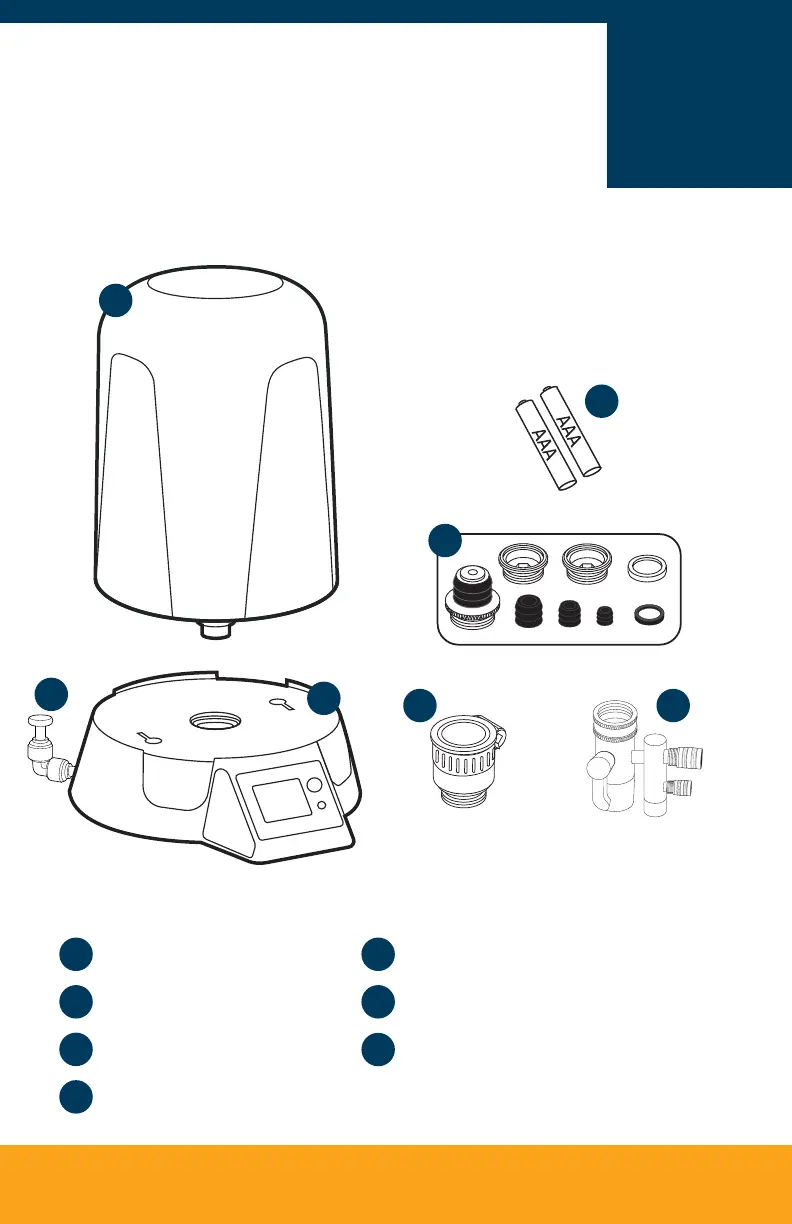 AAA
AAA