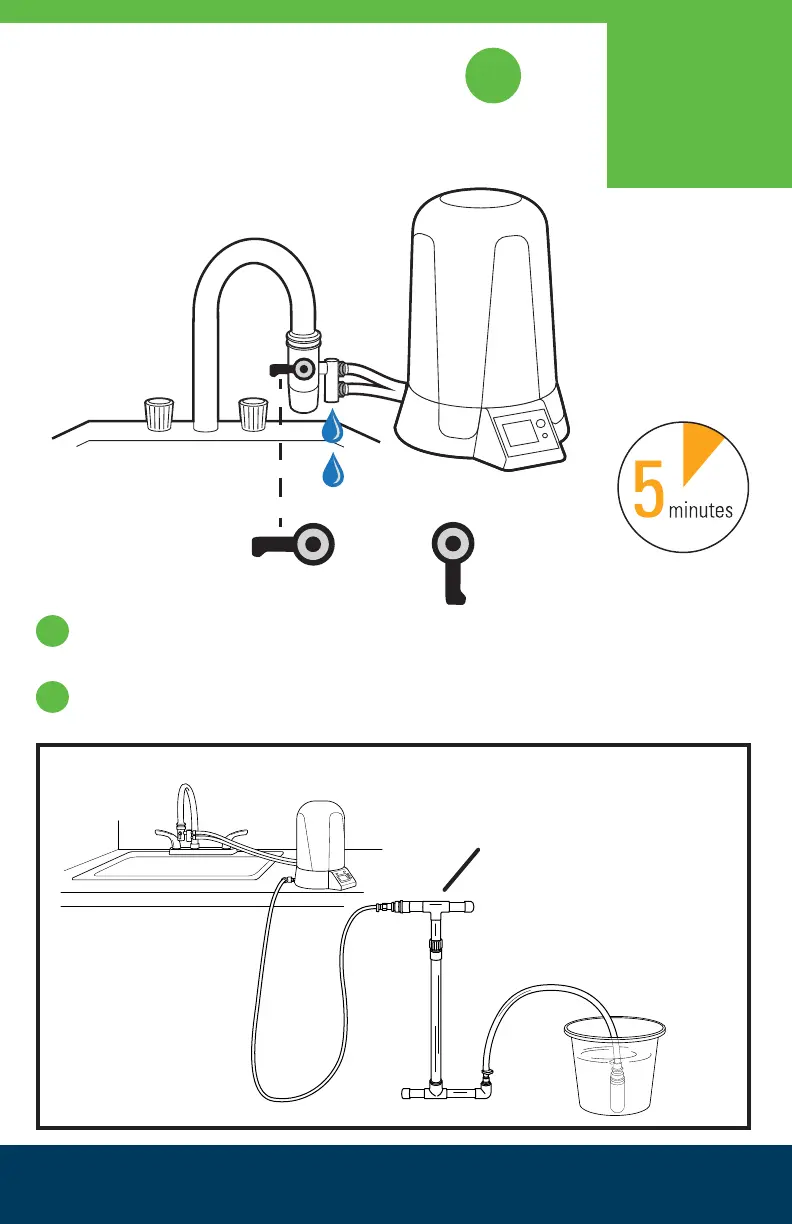 5
minutes