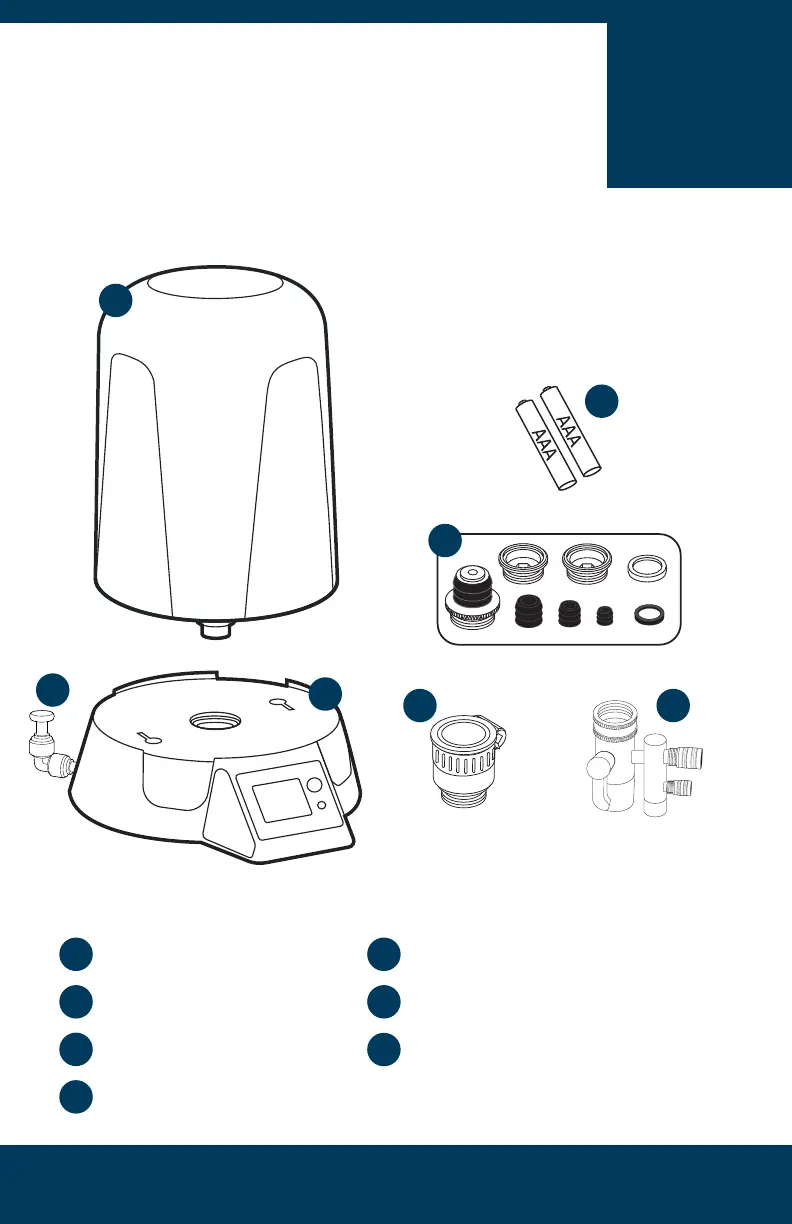 AAA
AAA