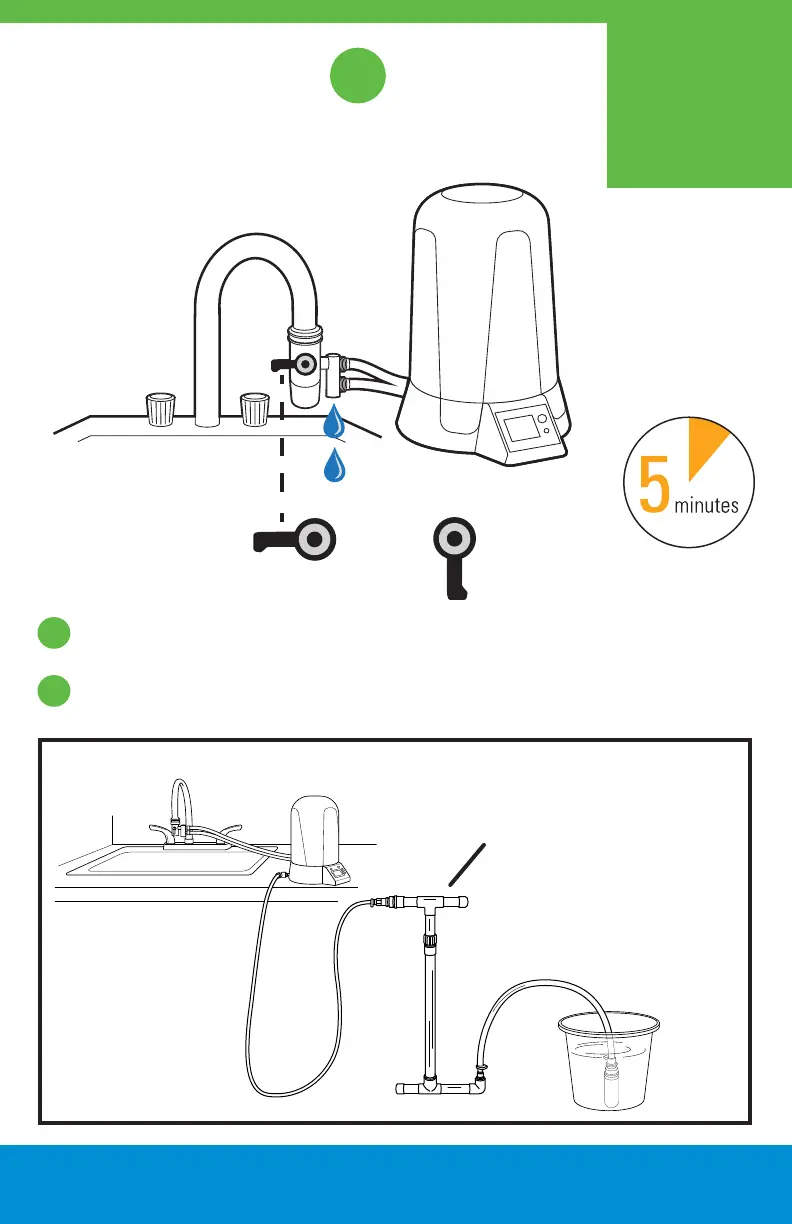 5 minutes