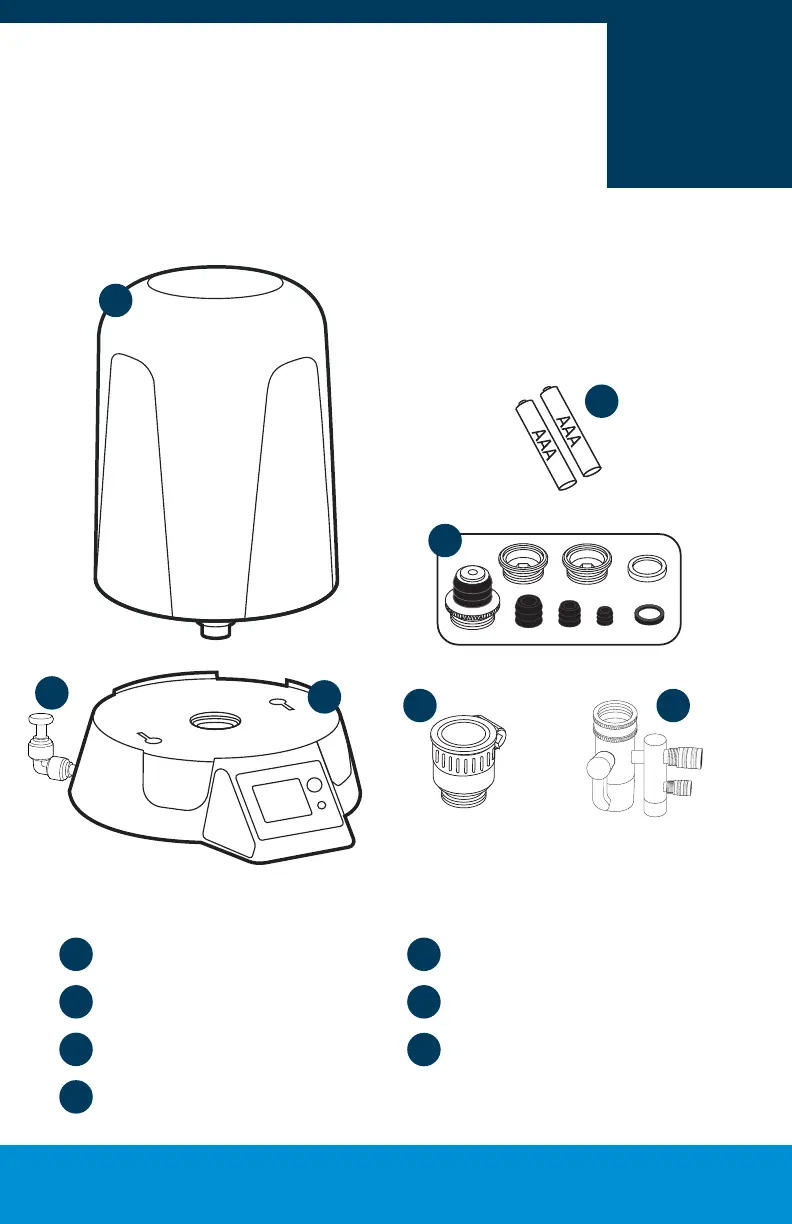 AAA
AAA