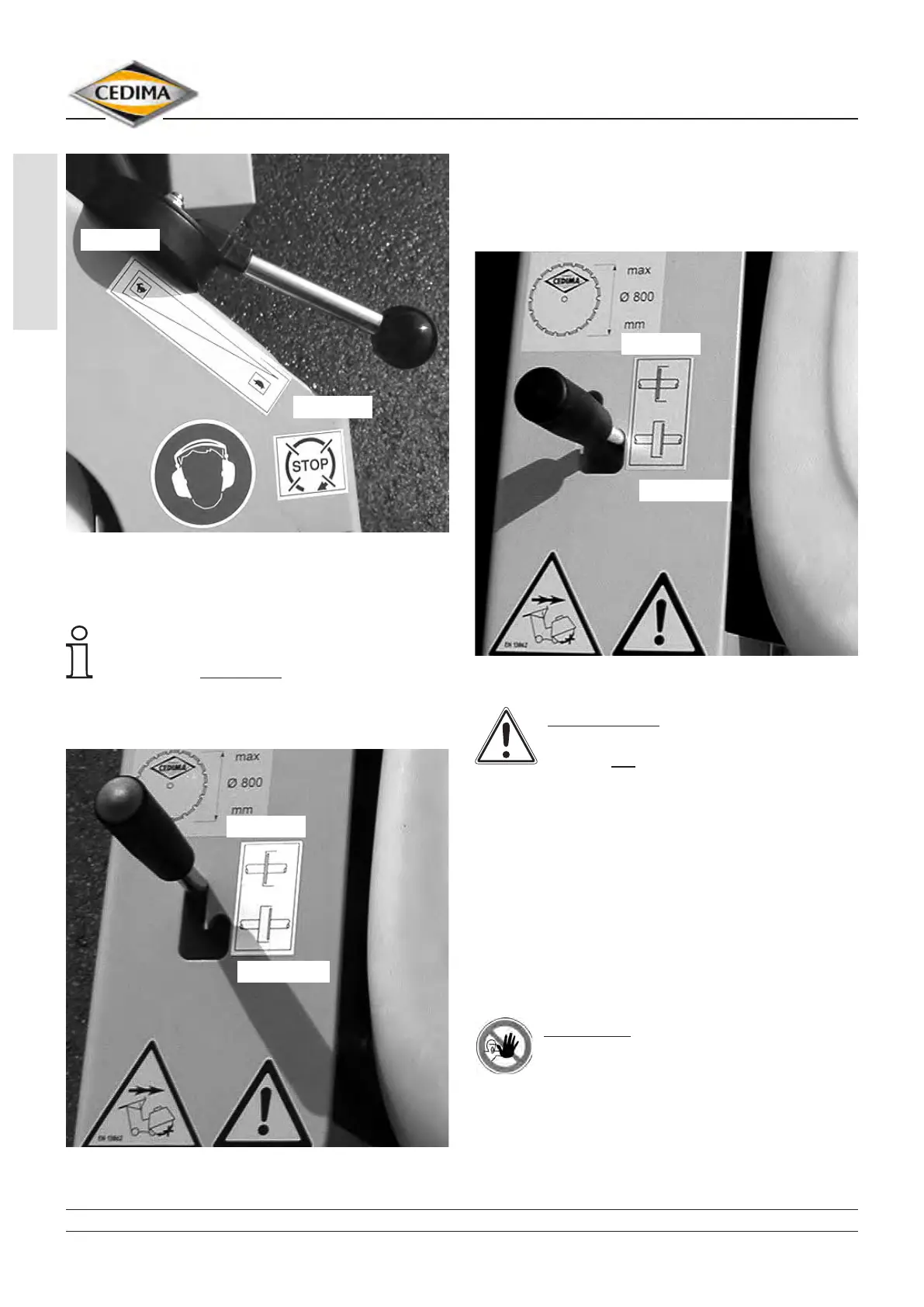 CEDIMA

STOP

CEDIMA
max
Ø 800
mm

EN 13862

CEDIMA
max
Ø 800
mm

EN 13862