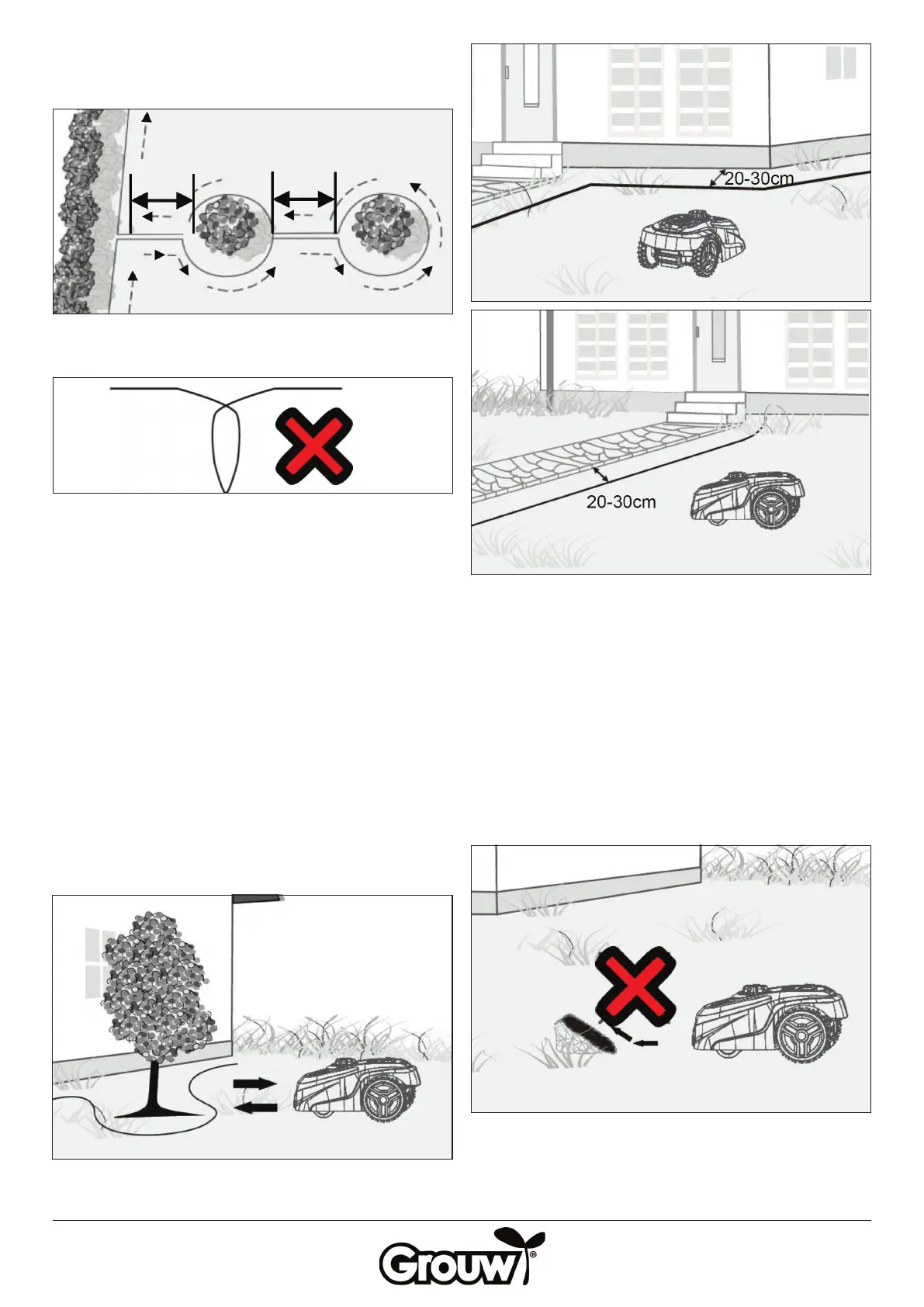 20-30cm

20-30cm

Grouw®