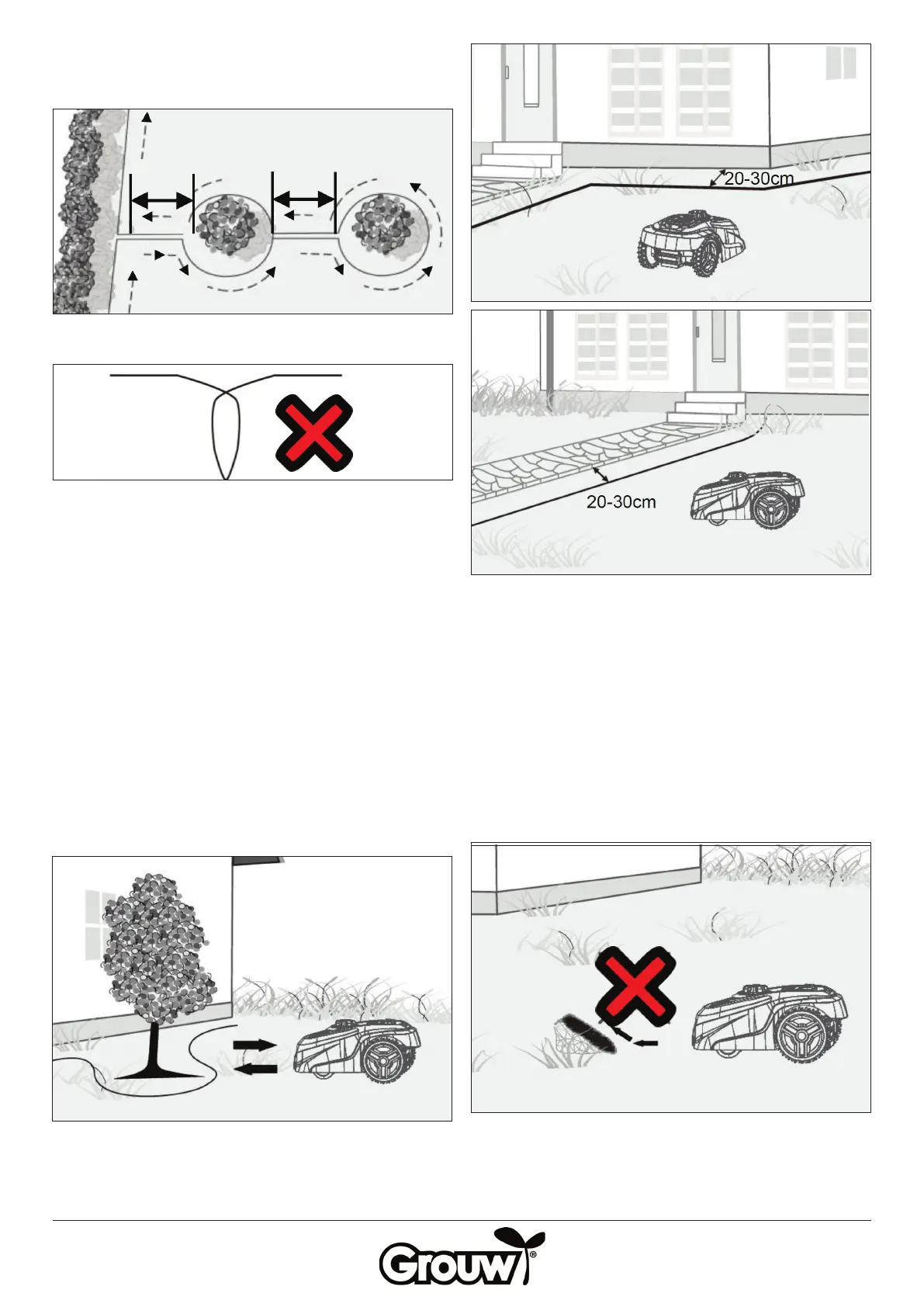 20-30cm

20-30cm

Grouw®