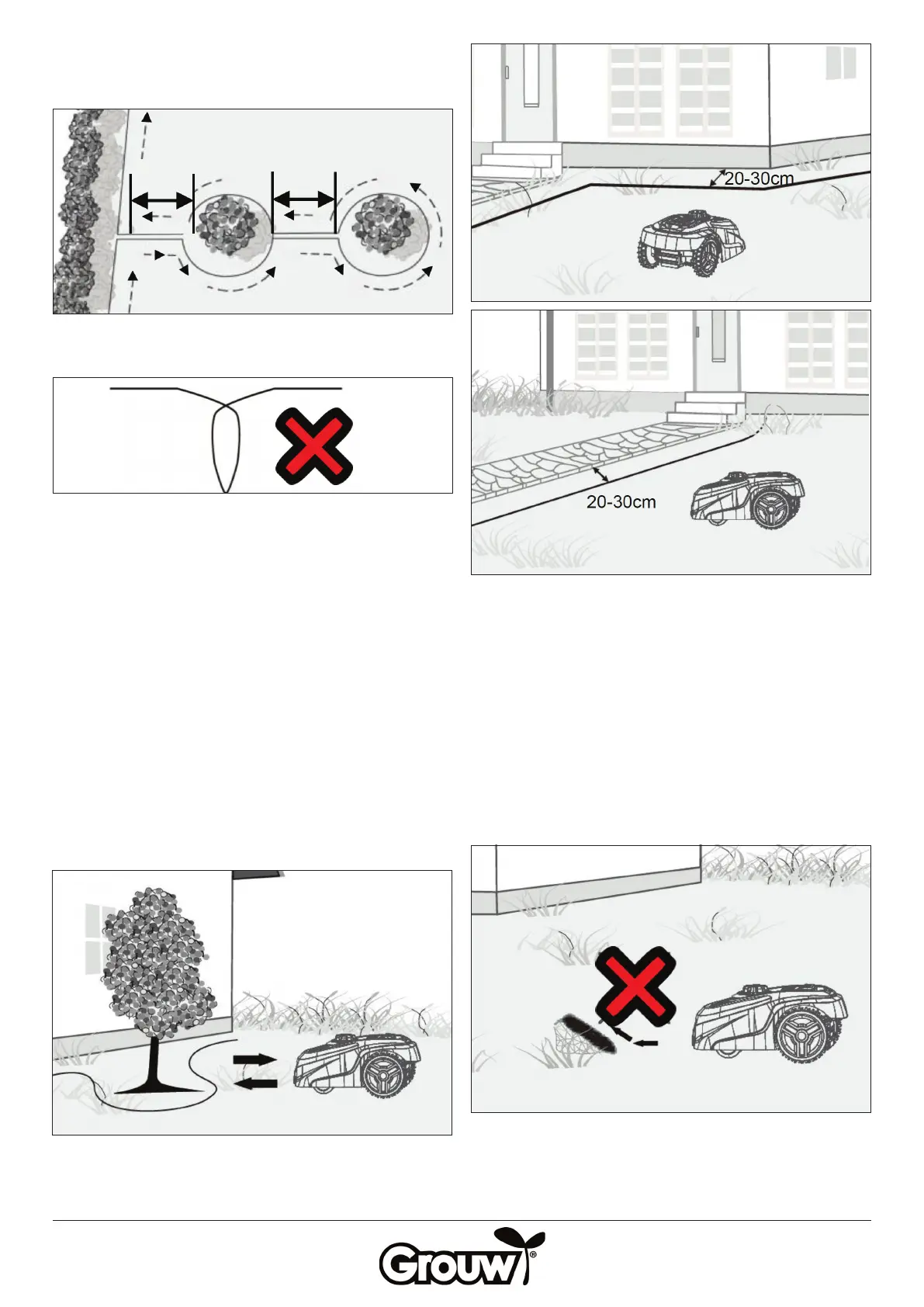 20-30cm

20-30cm

Grouw®