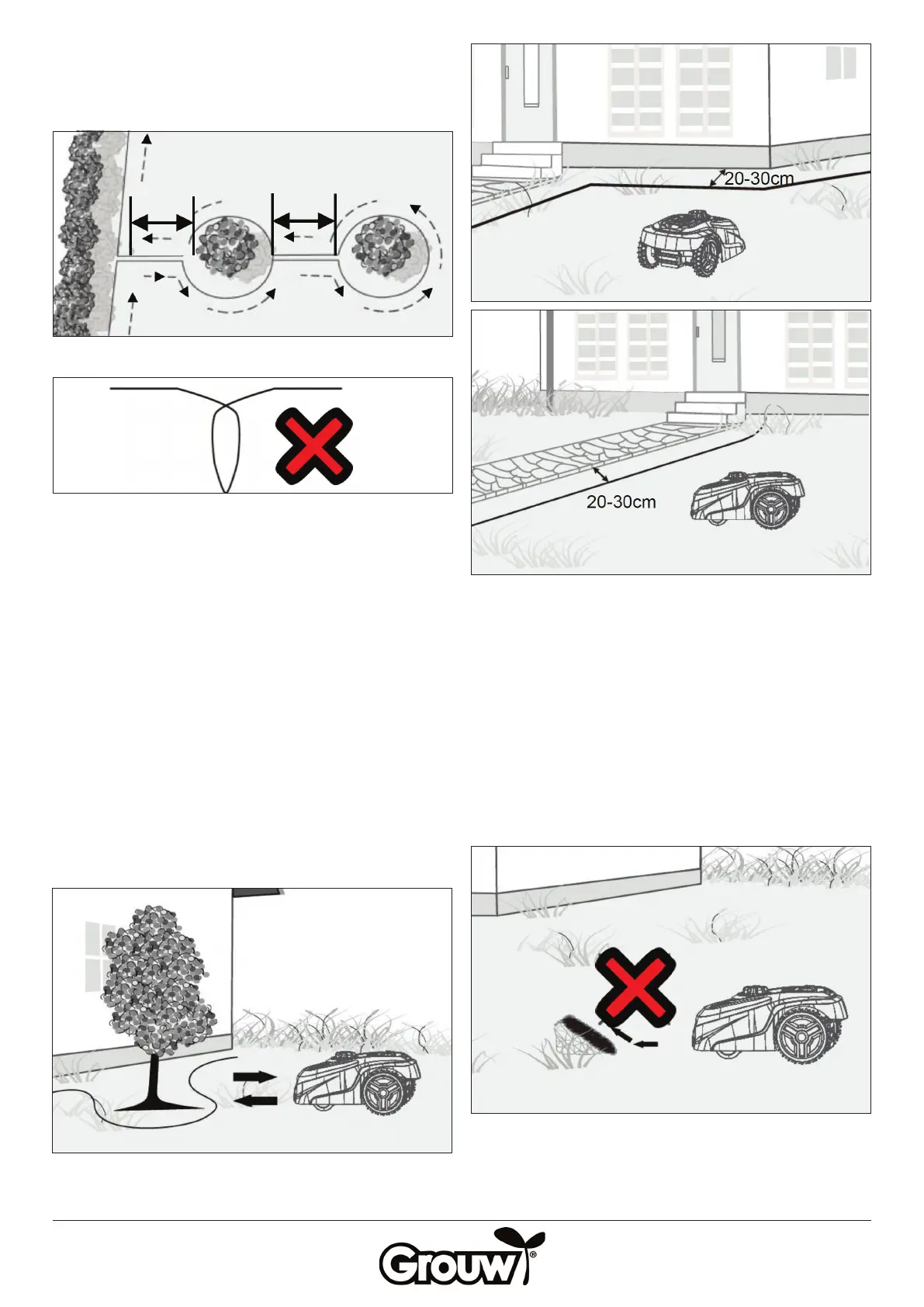 20-30cm

20-30cm

Grouw®