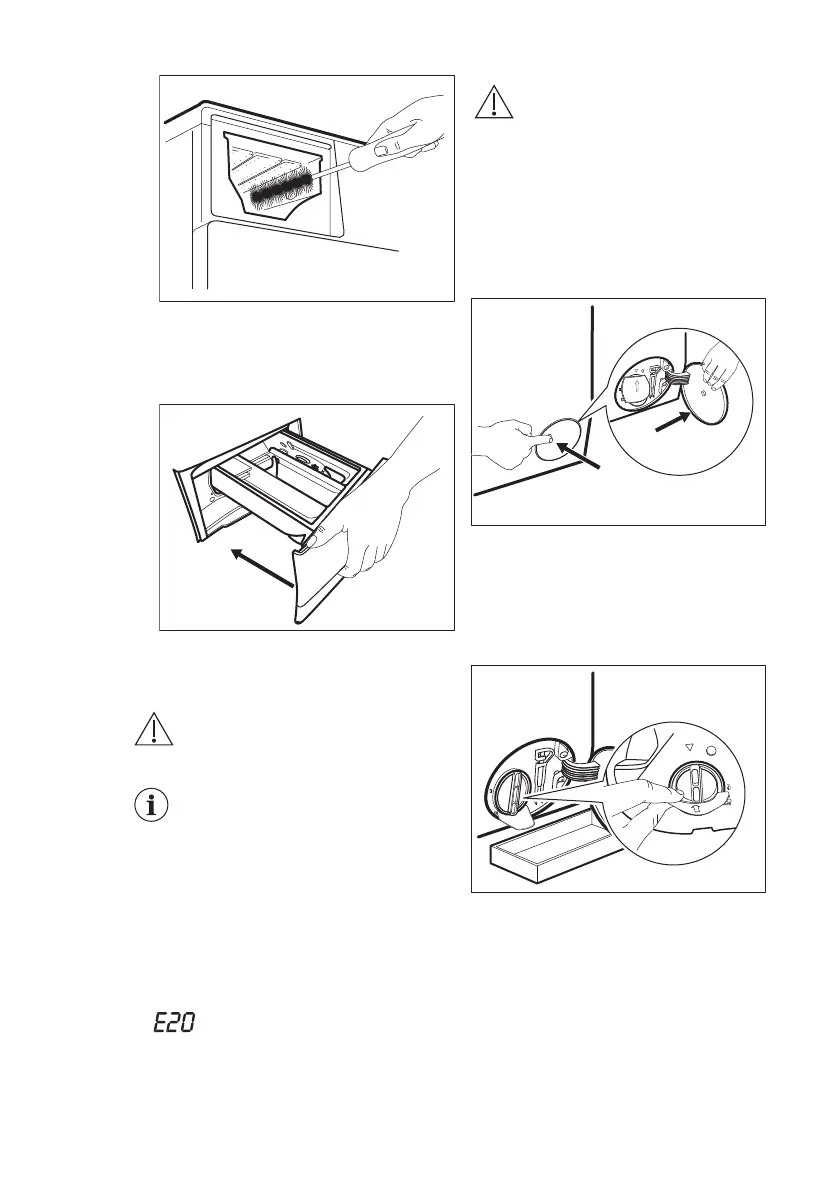 E20