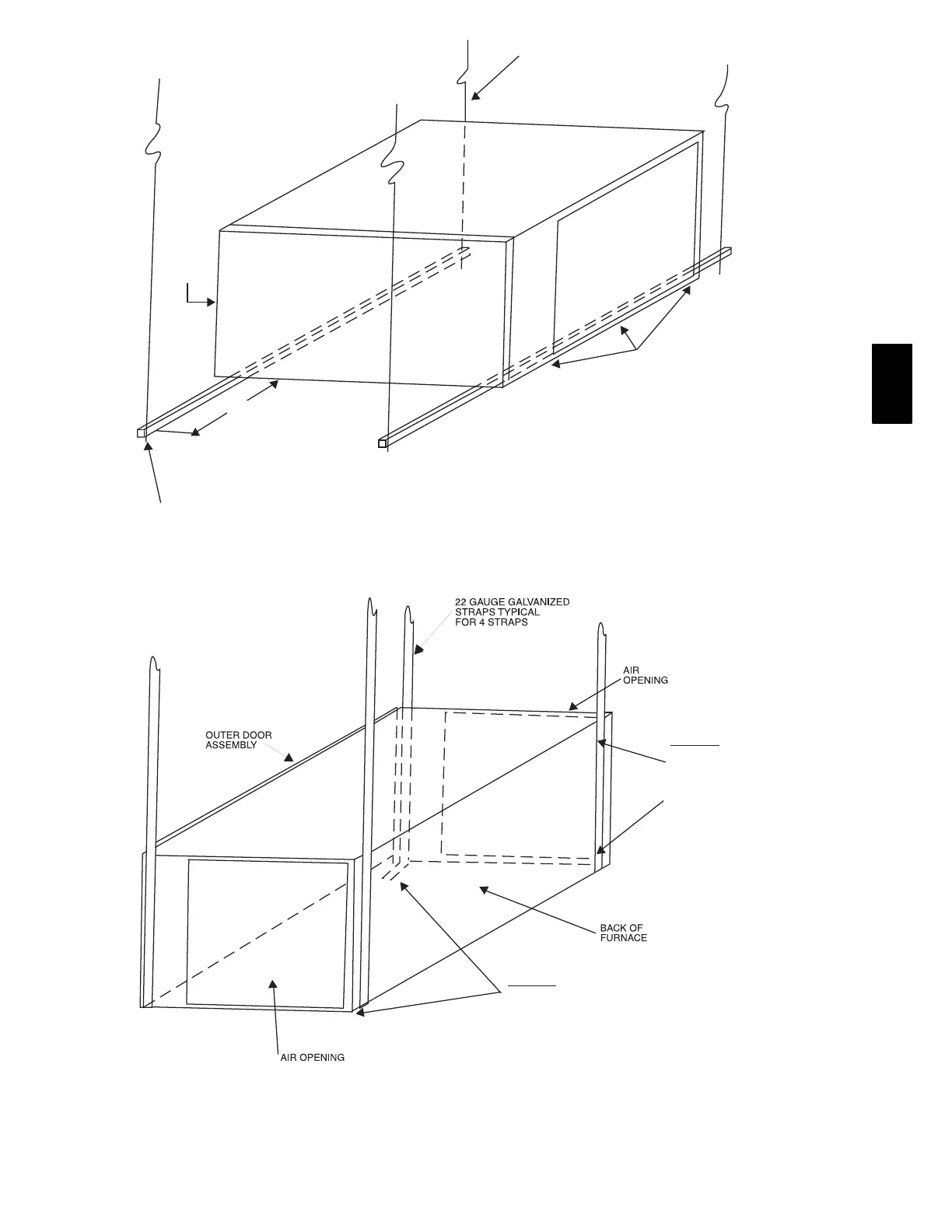 22 GAUGE GALVANIZED STRAPS TYPICAL FOR 4 STRAPS

AIR OPENING

OUTER DOOR ASSEMBLY

BACK OF FURNACE

AIR OPENING