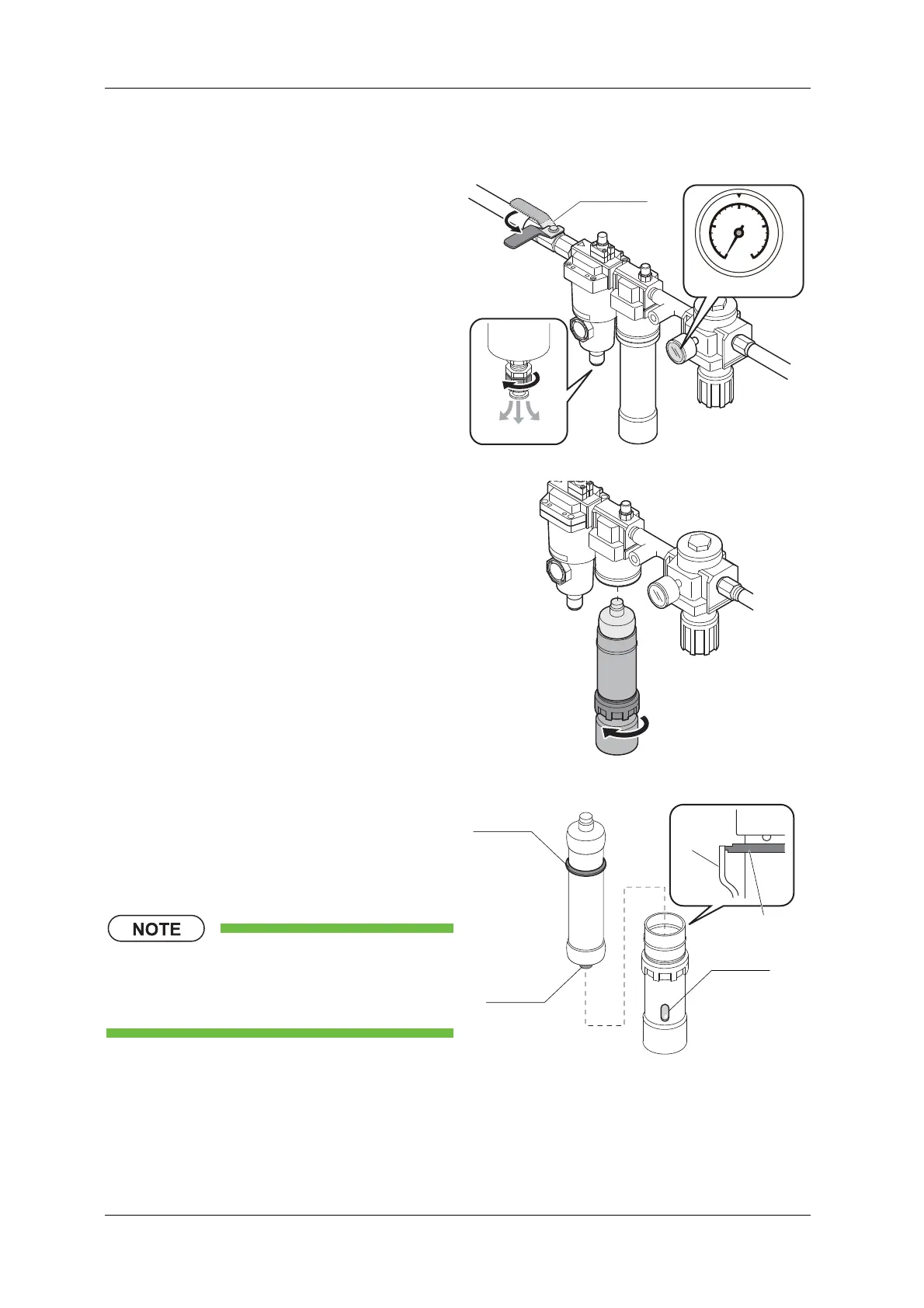 NOTE