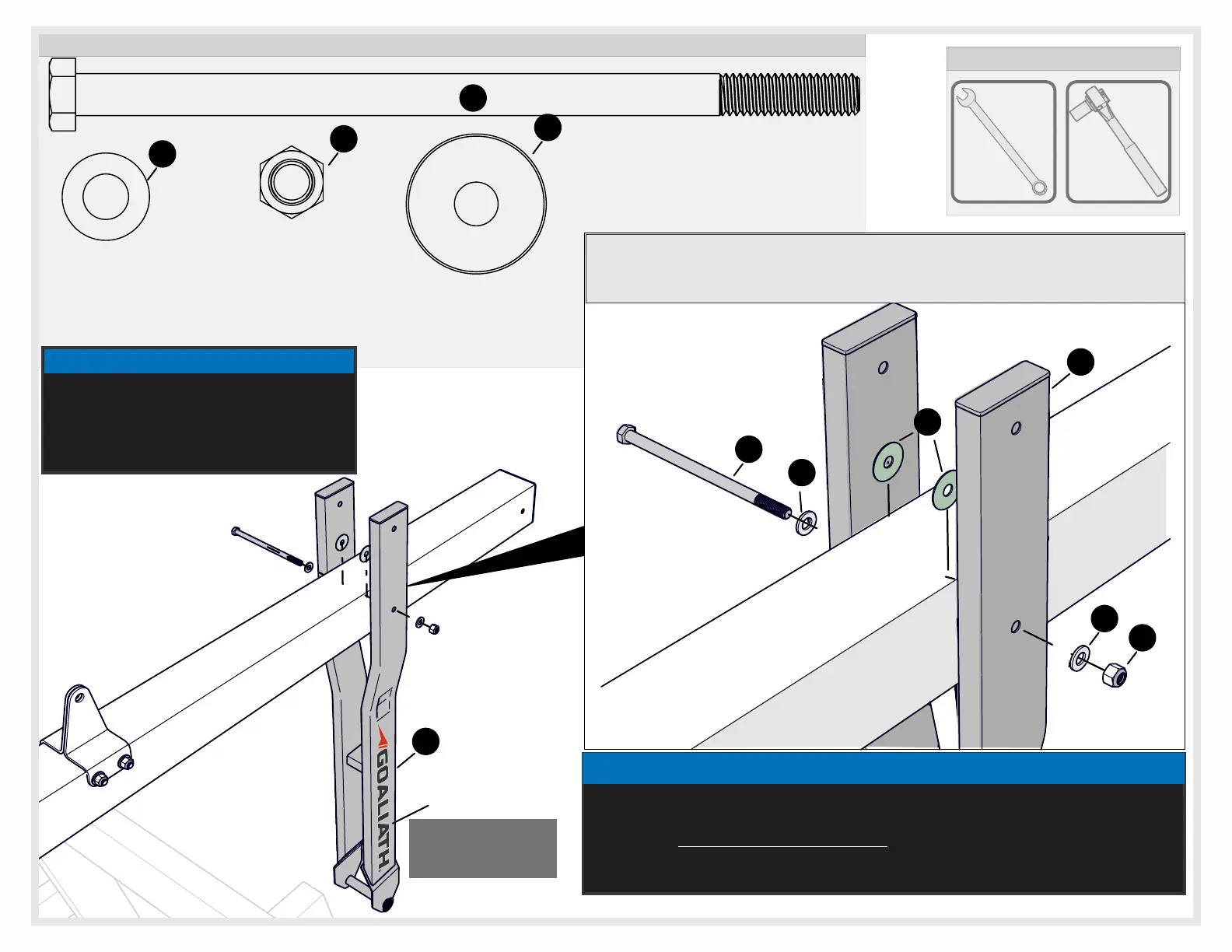 GOALIATH