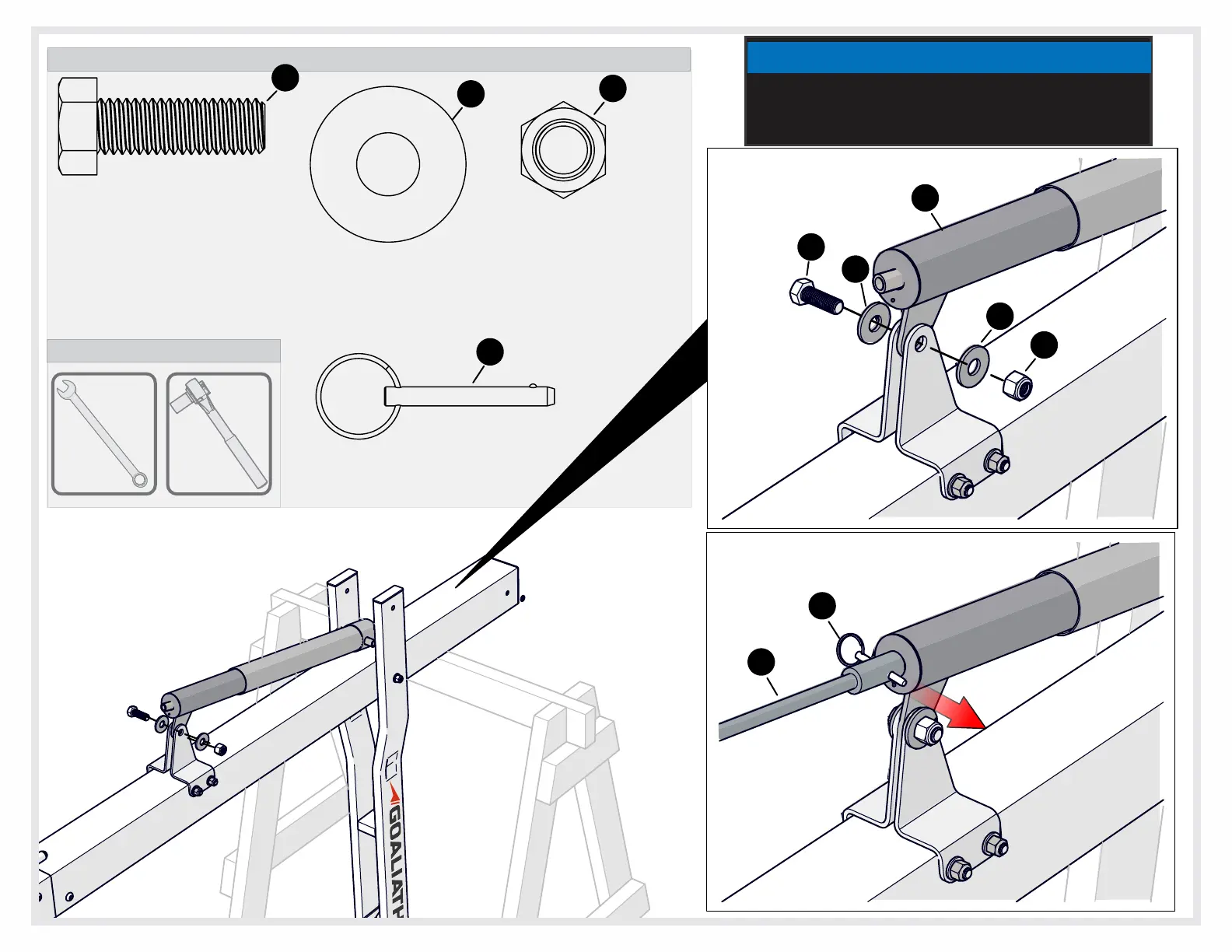 GOALIATH