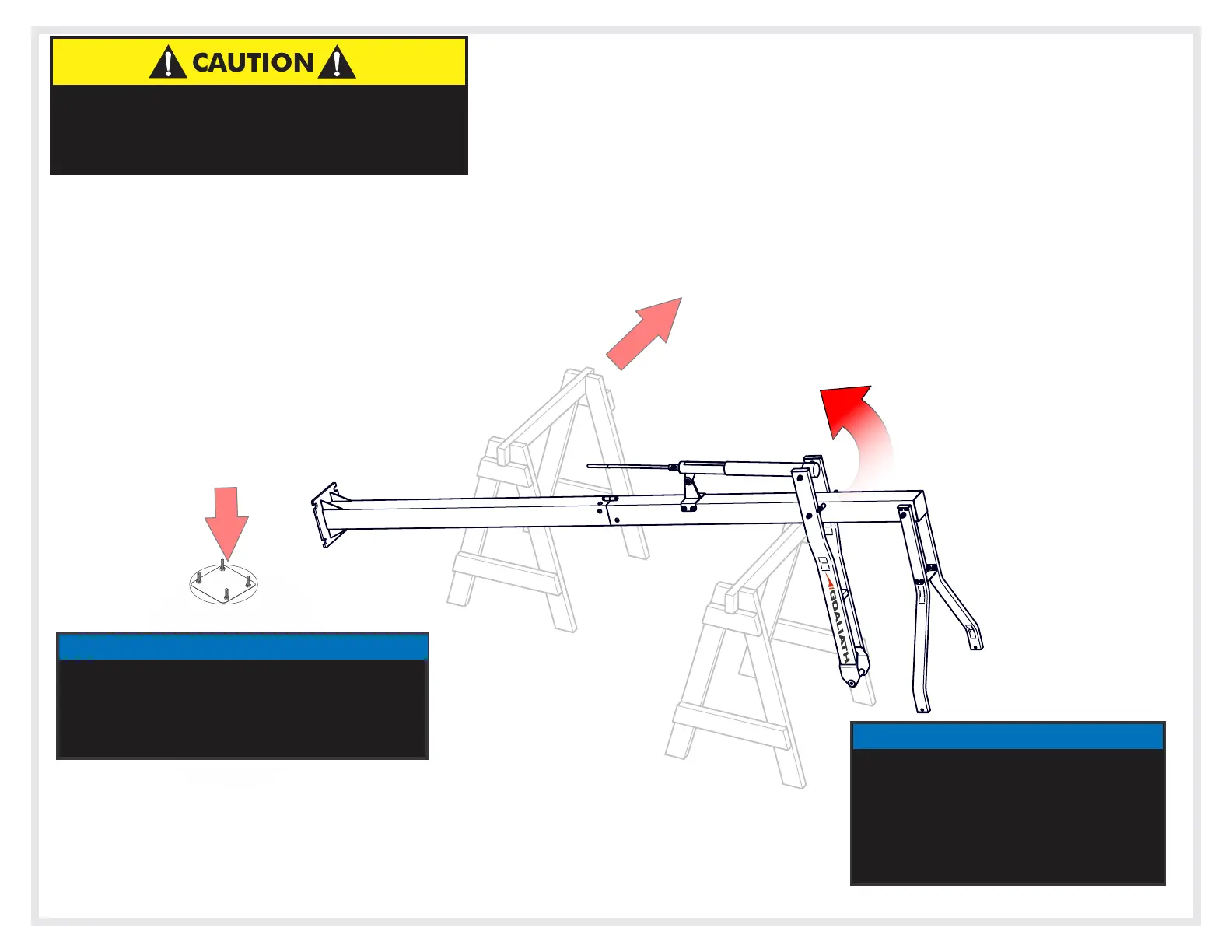 CAUTION

GOALIATH