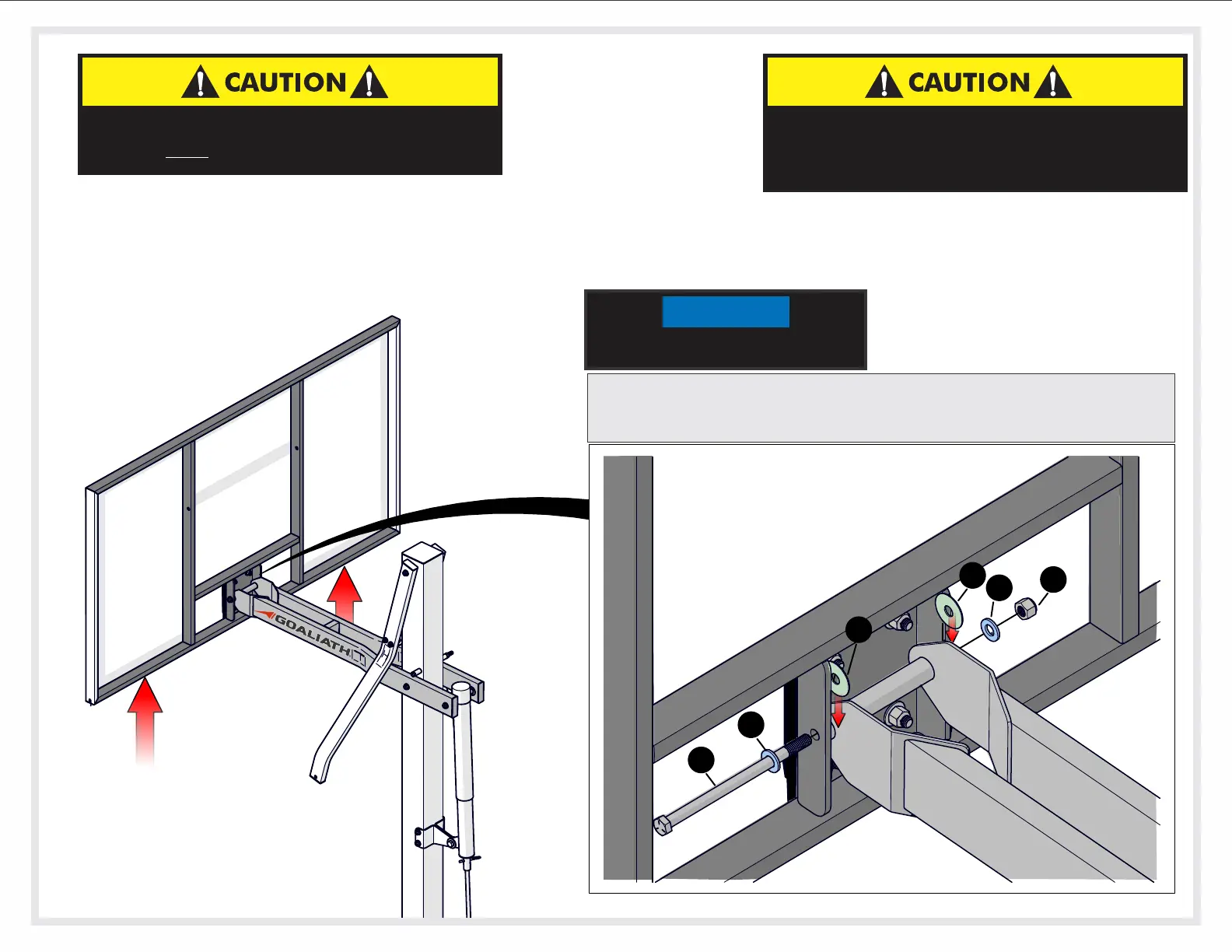 CAUTION

CAUTION

GOALIATH