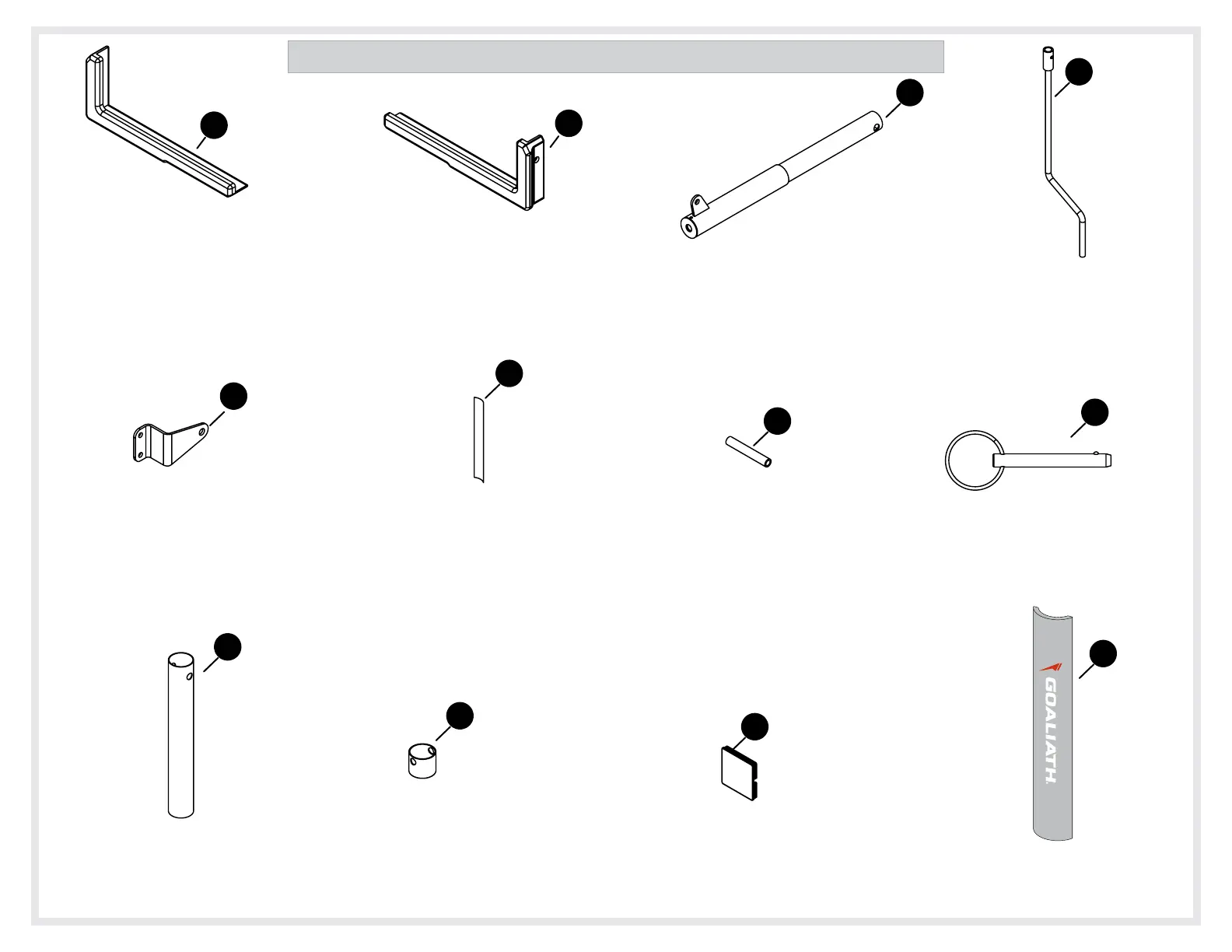 GOALIATH.