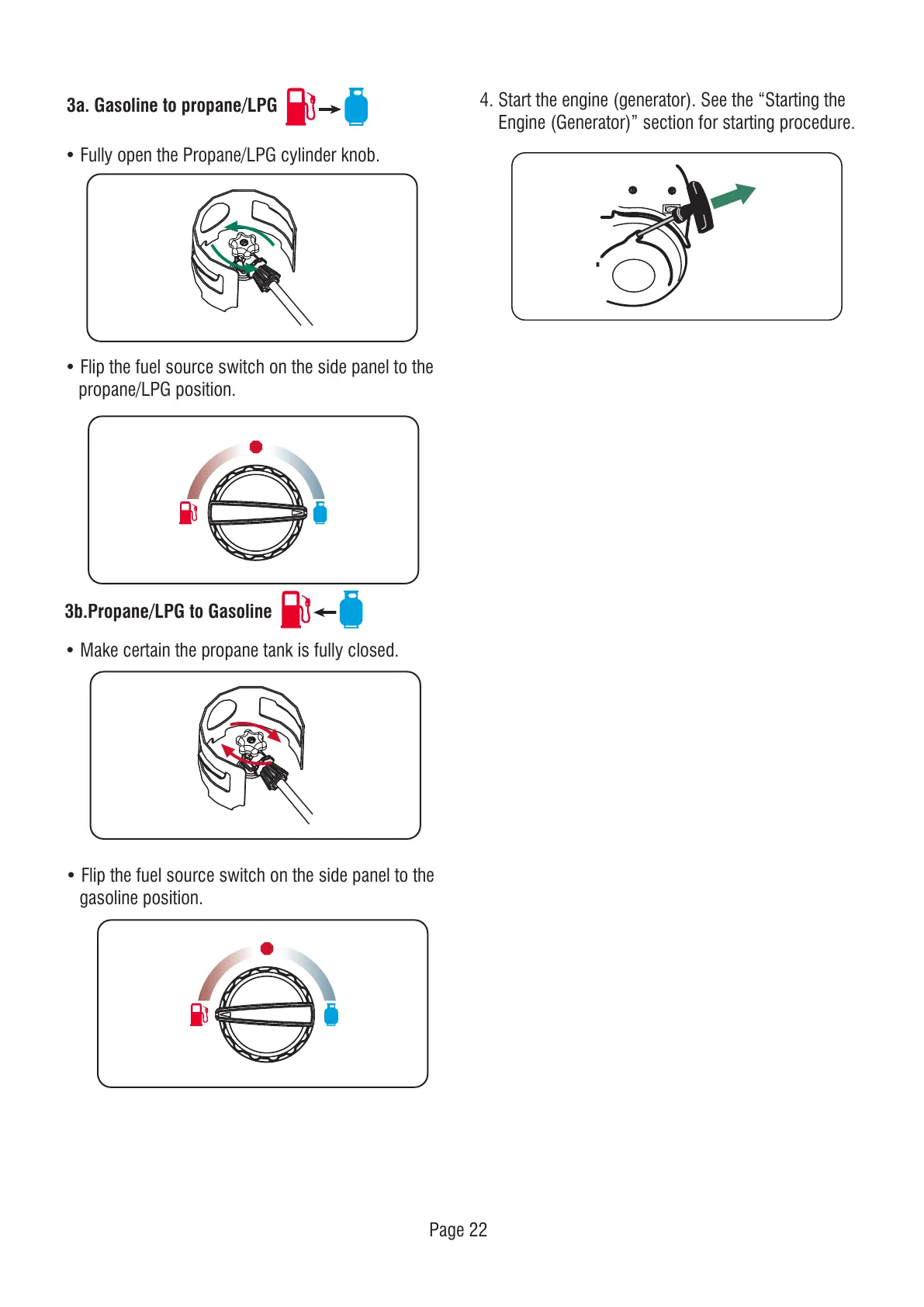 3a. Gasoline to propane/LPG

• Fully open the Propane/LPG cylinder knob.

• Flip the fuel source switch on the side panel to the propane/LPG position.

3b.Propane/LPG to Gasoline

• Make certain the propane tank is fully closed.

• Flip the fuel source switch on the side panel to the gasoline position.

4. Start the engine (generator). See the “Starting the Engine (Generator)” section for starting procedure.

Page 22