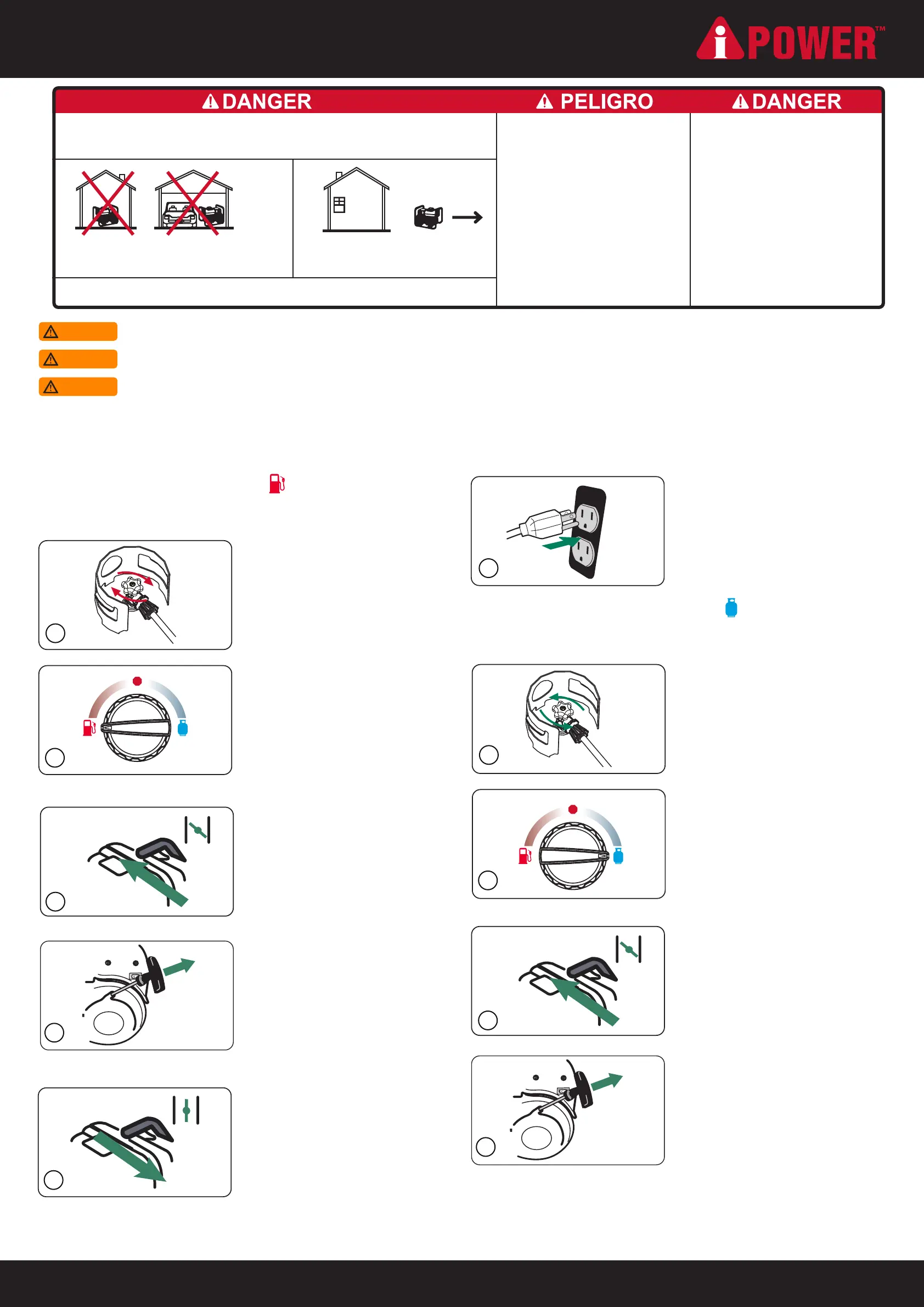 iPOWER™

DANGER

PELIGRO

DANGER