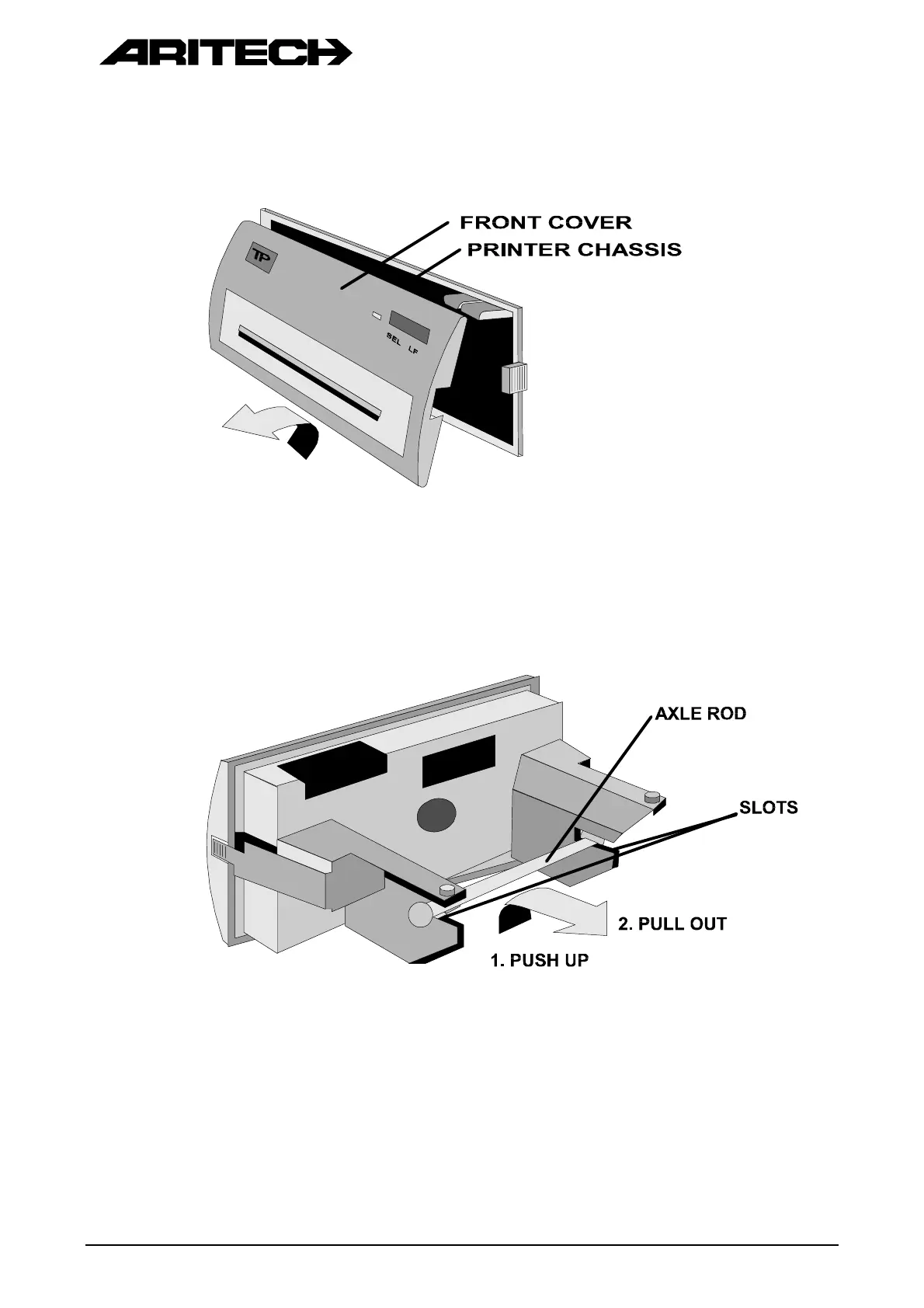 ARITECH

FRONT COVER
PRINTER CHASSIS
TP
SEL LF

AXLE ROD
SLOTS
2. PULL OUT
1. PUSH UP