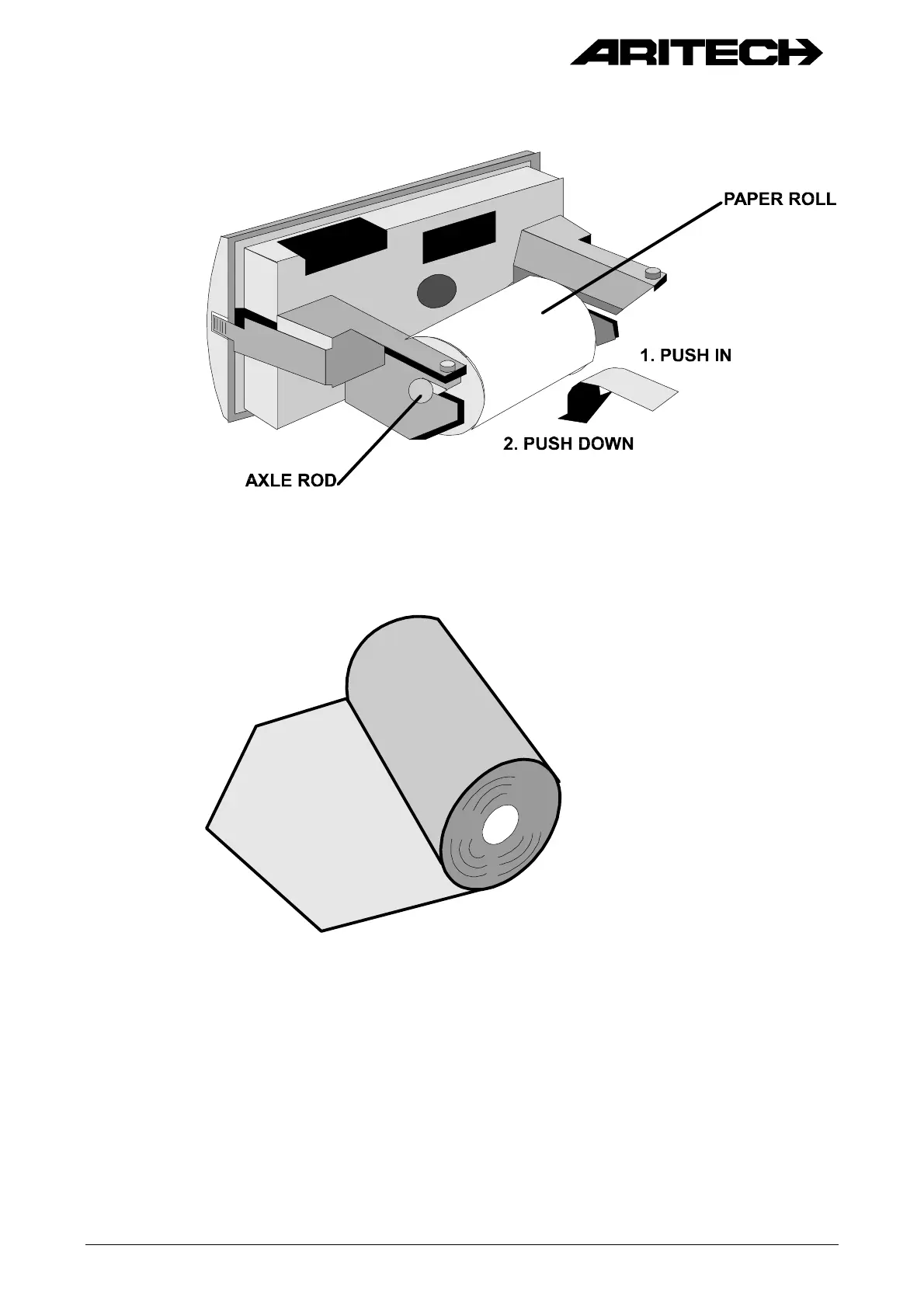 ARITECH

PAPER ROLL

1. PUSH IN

2. PUSH DOWN

AXLE ROD