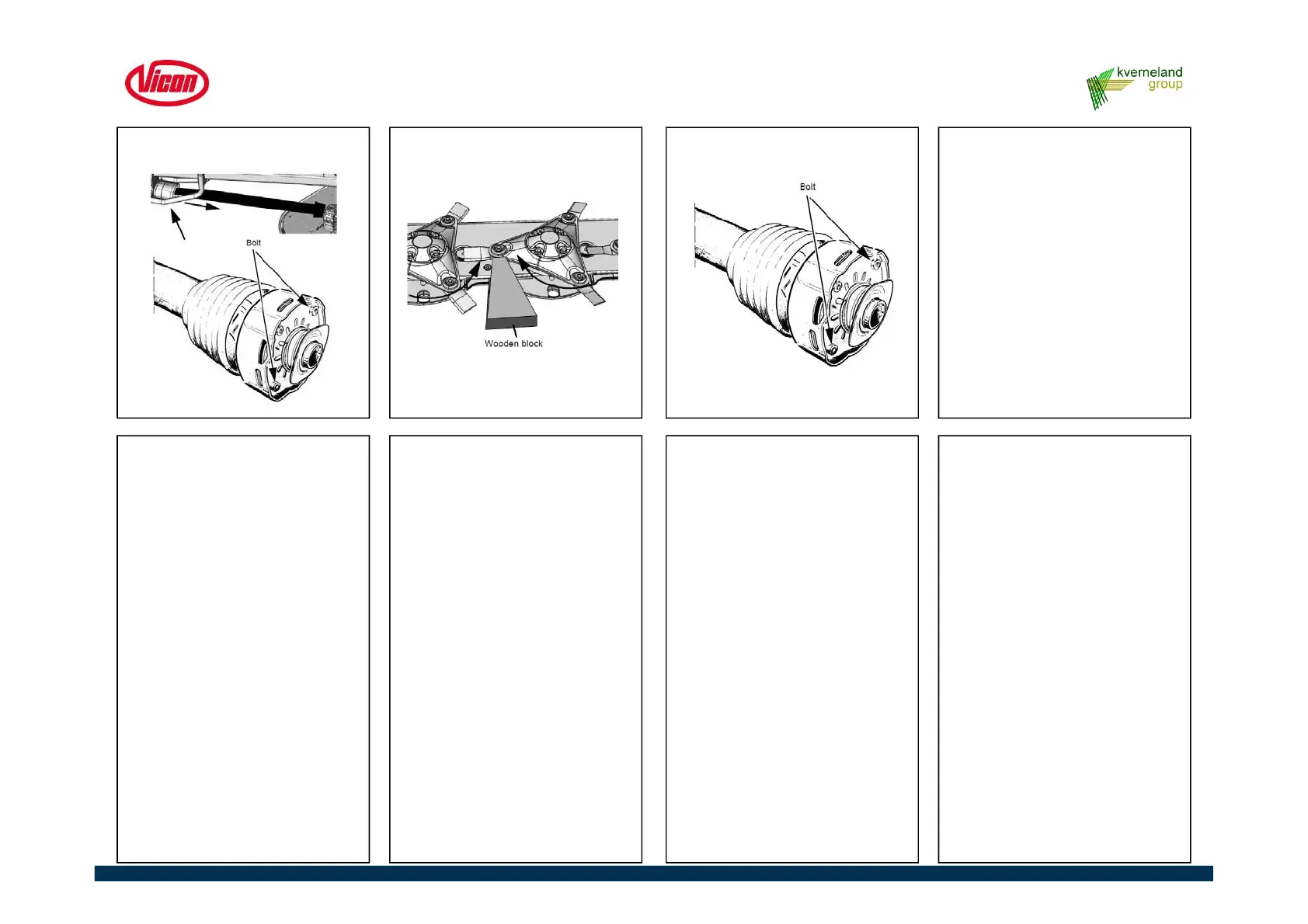 Vicon

kverneland group

Bolt

Wooden block

Bolt