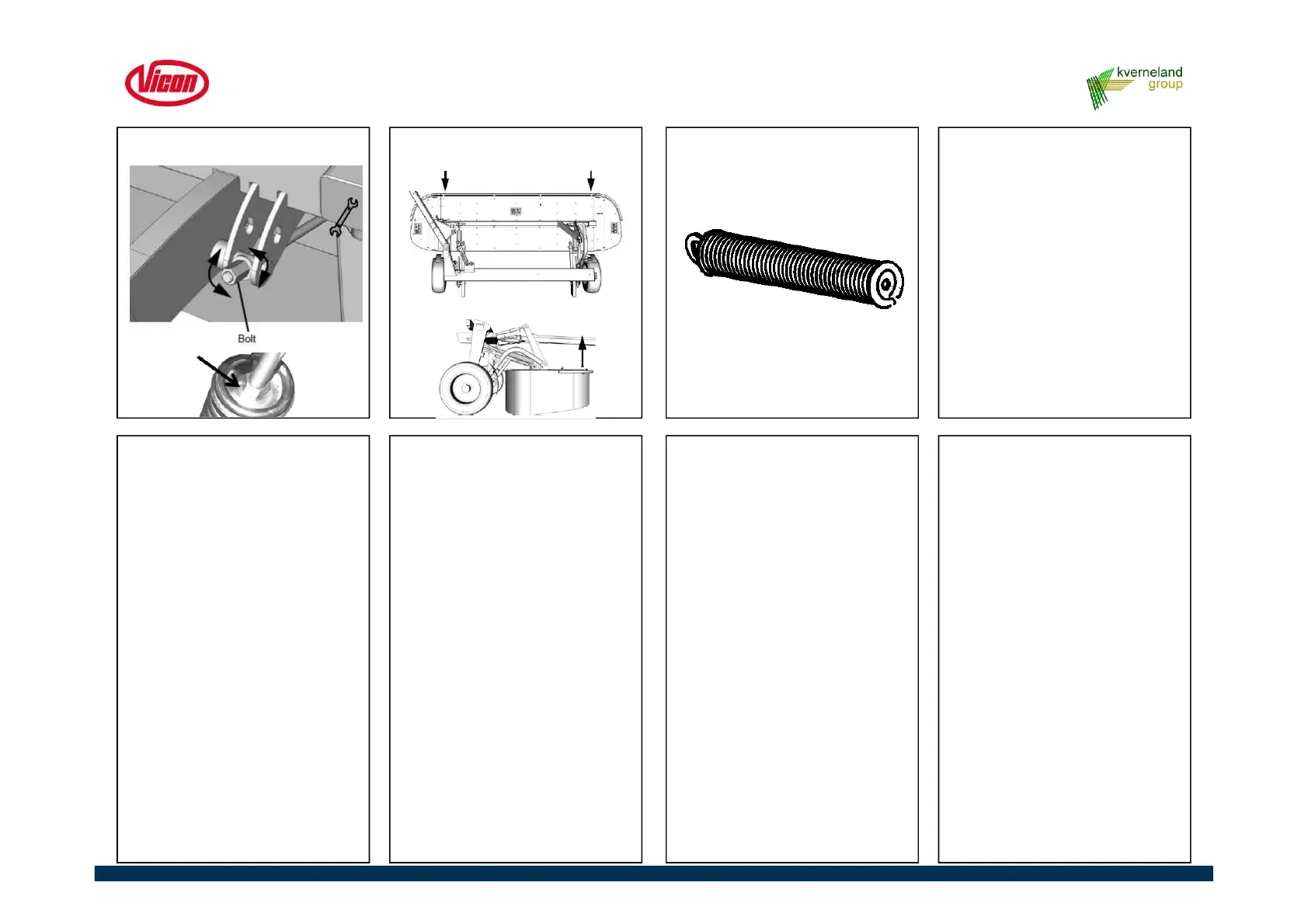 Vicon

kverneland group

Bolt