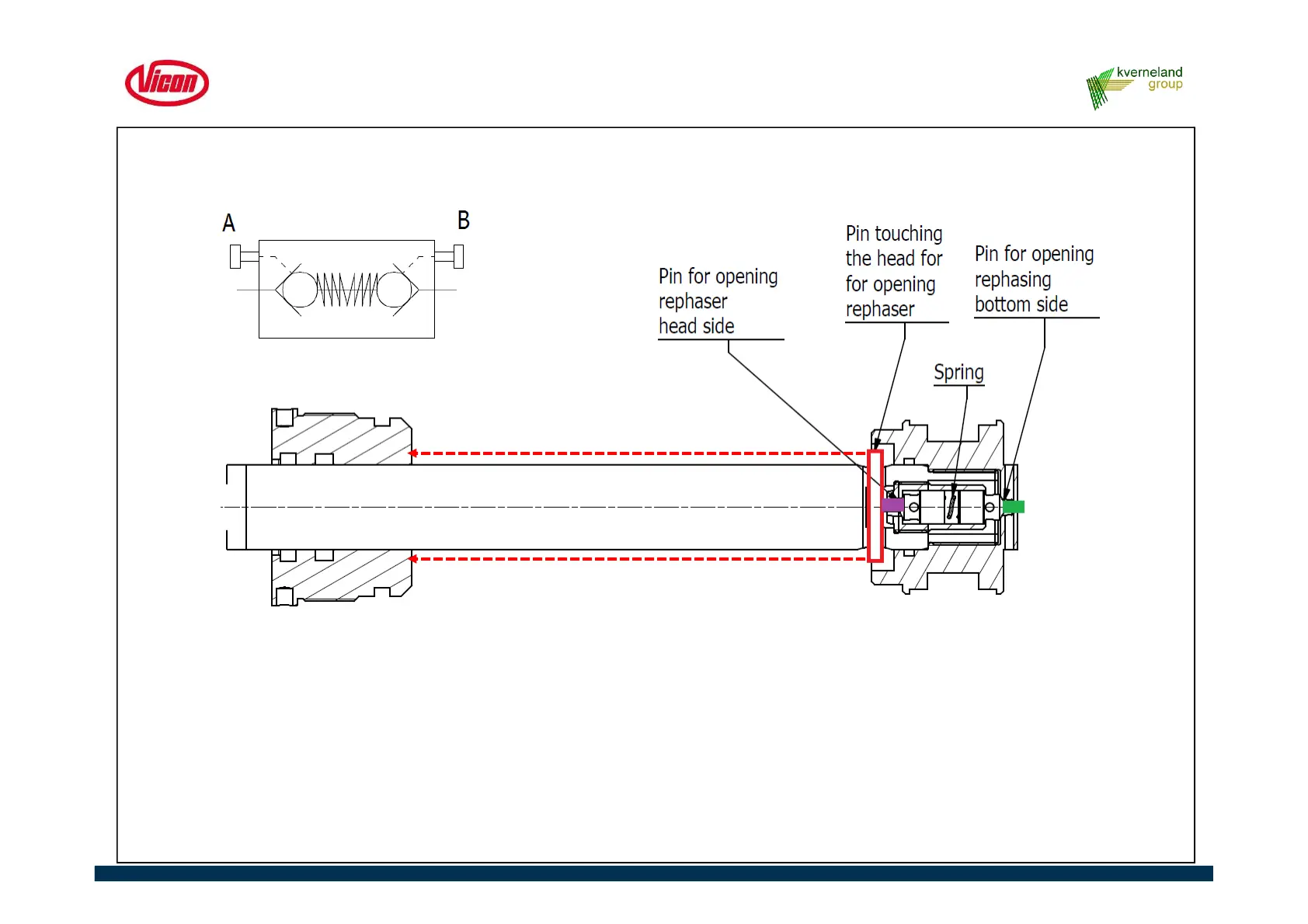 Vicon

kverneland group

A

B

Pin for opening rephaser head side

Pin touching the head for for opening rephaser

Pin for opening rephasing bottom side

Spring