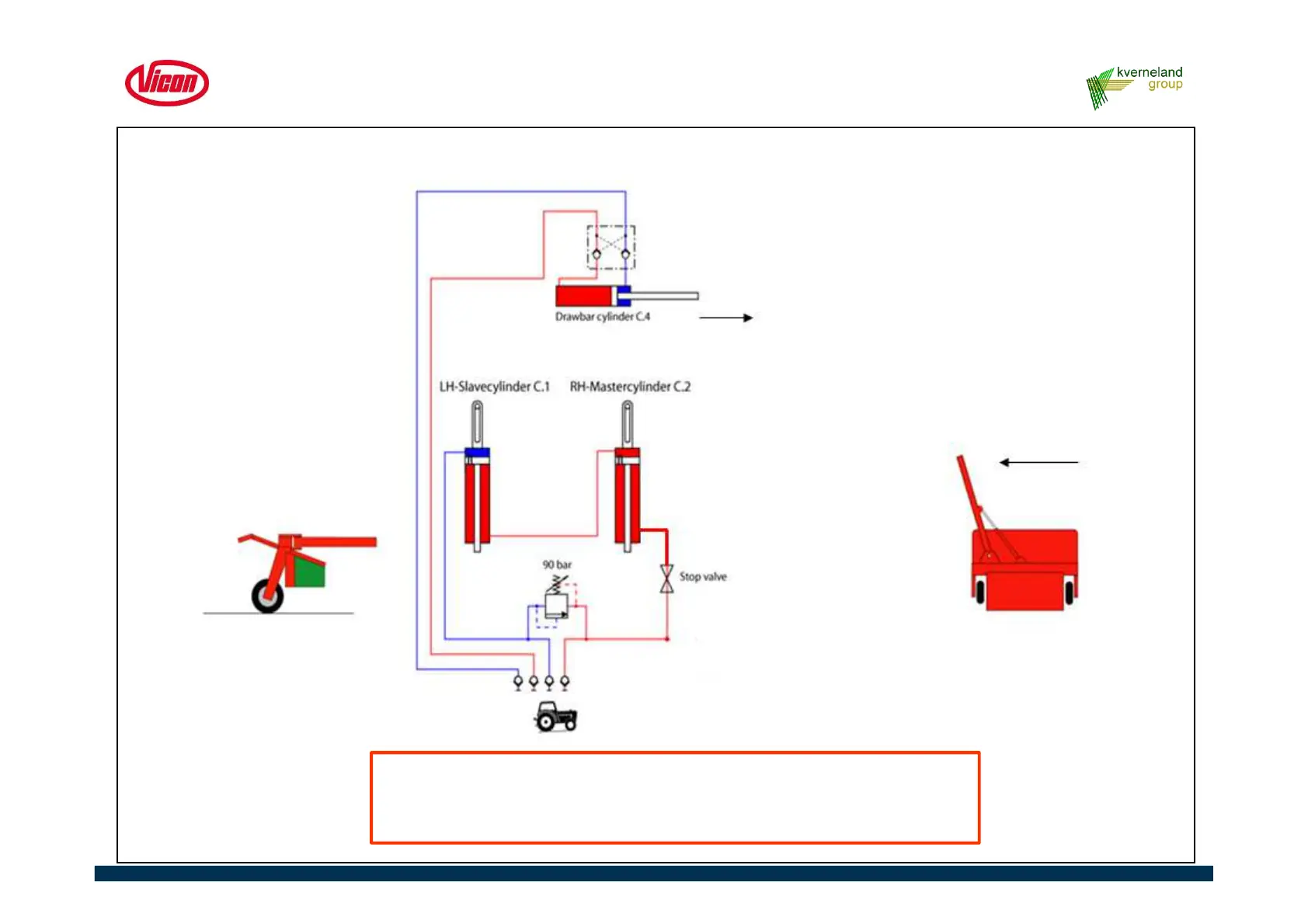 Vicon

kverneland group

Drawbar cylinder C.4

LH-Slavecylinder C.1

RH-Mastercylinder C.2

90 bar

Stop valve