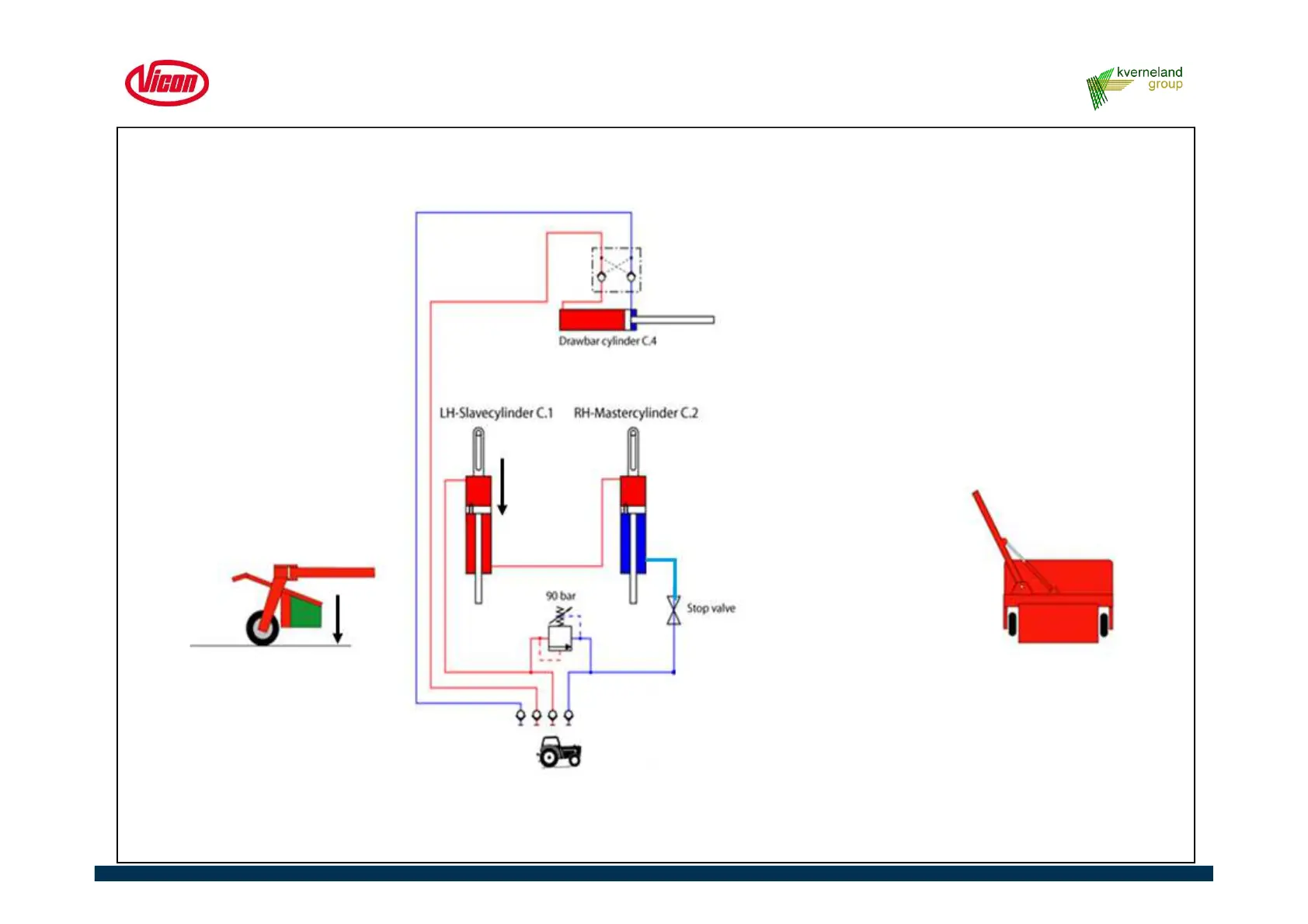 Vicon

kverneland group

Drawbar cylinder C.4

LH-Slavecylinder C.1

RH-Mastercylinder C.2

90 bar

Stop valve