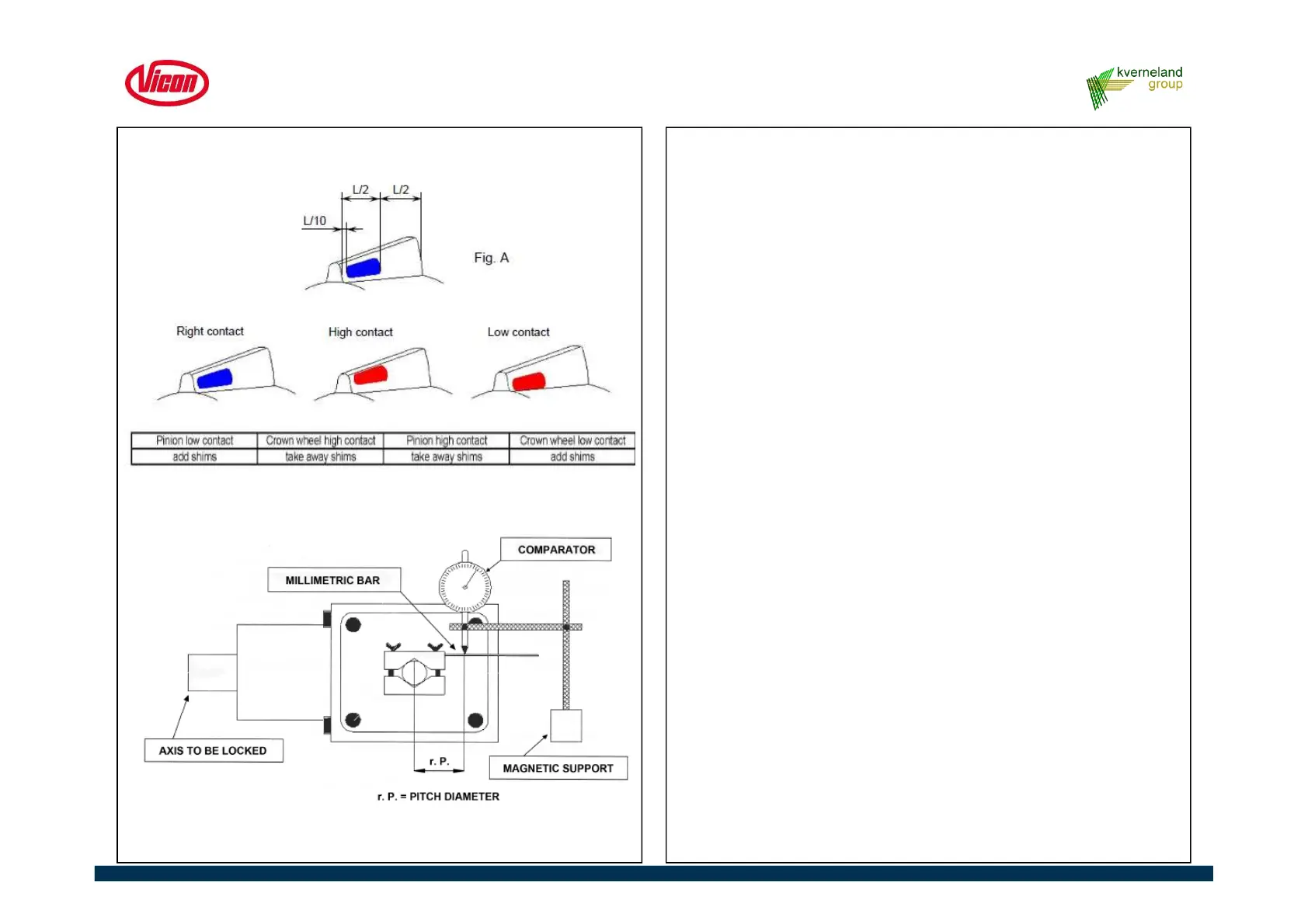 Vicon

kverneland group

L/2 L/2

L/10

Fig. A

Right contact

High contact

Low contact

| Pinion low contact | Crown wheel high contact | Pinion high contact | Crown wheel low contact |
|---|---|---|---|
| add shims | take away shims | take away shims | add shims |

COMPARATOR

MILLIMETRIC BAR

AXIS TO BE LOCKED

r. P.

MAGNETIC SUPPORT

r. P. = PITCH DIAMETER