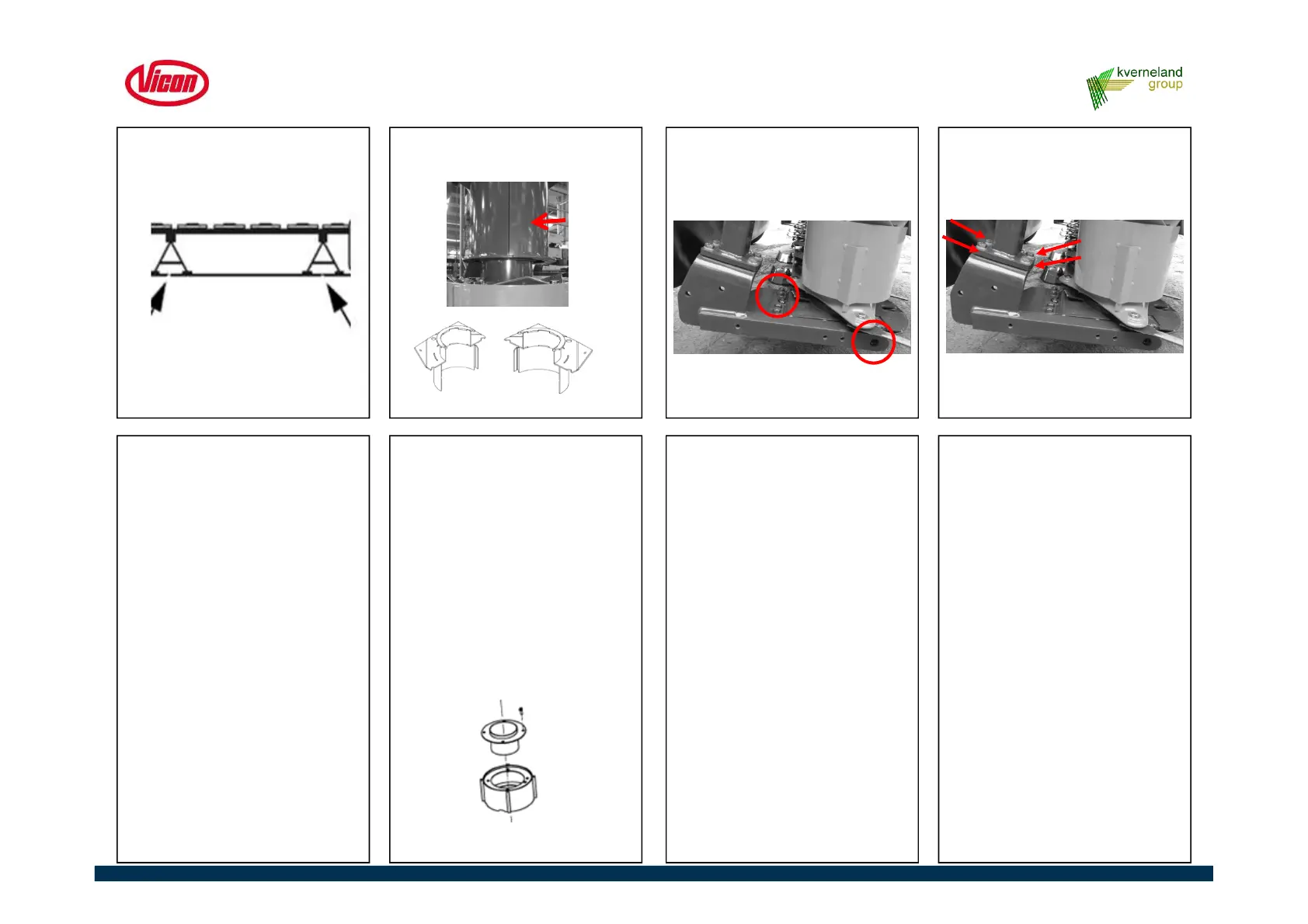 Vicon

kverneland group