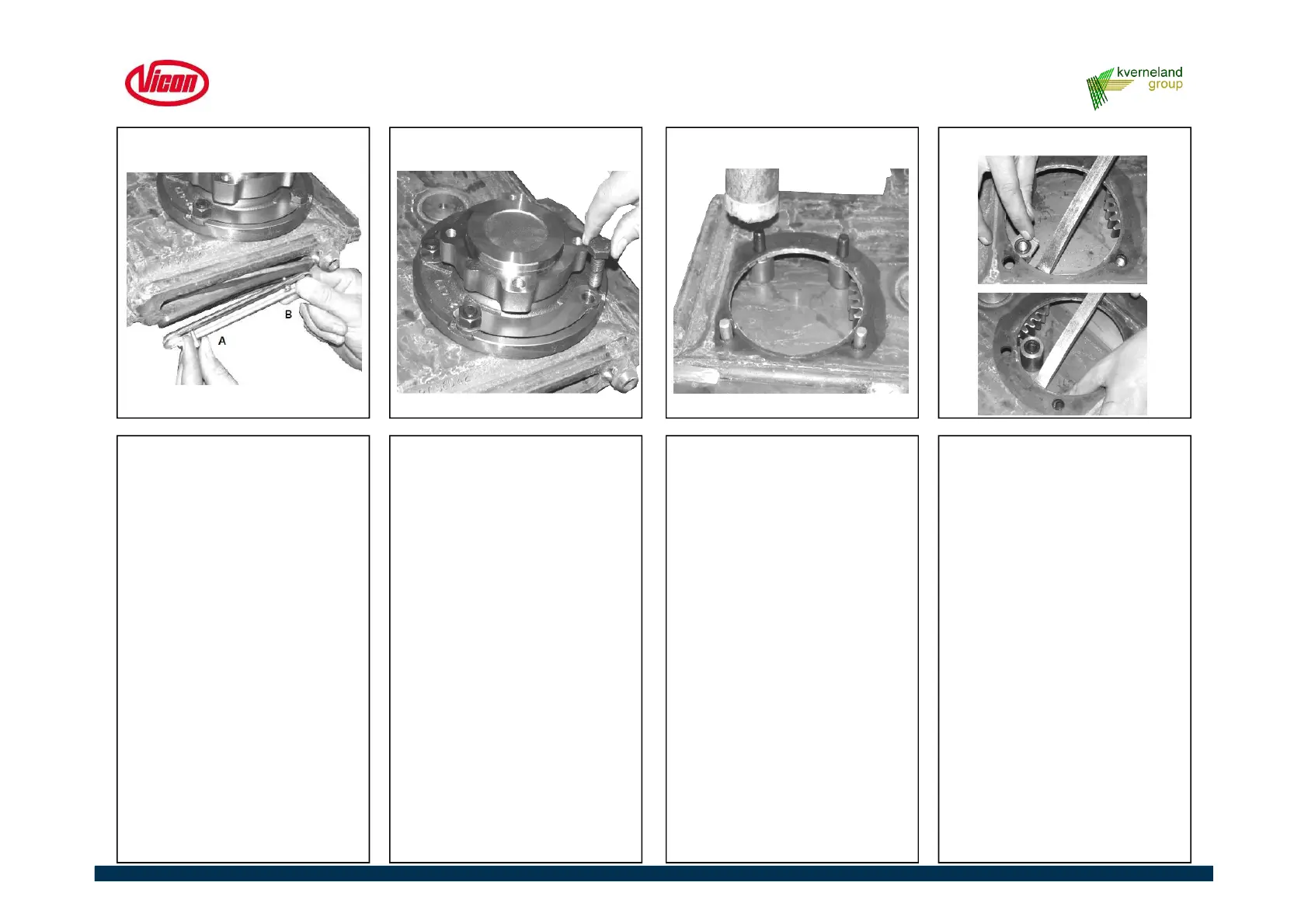 Vicon

kverneland group

B

A