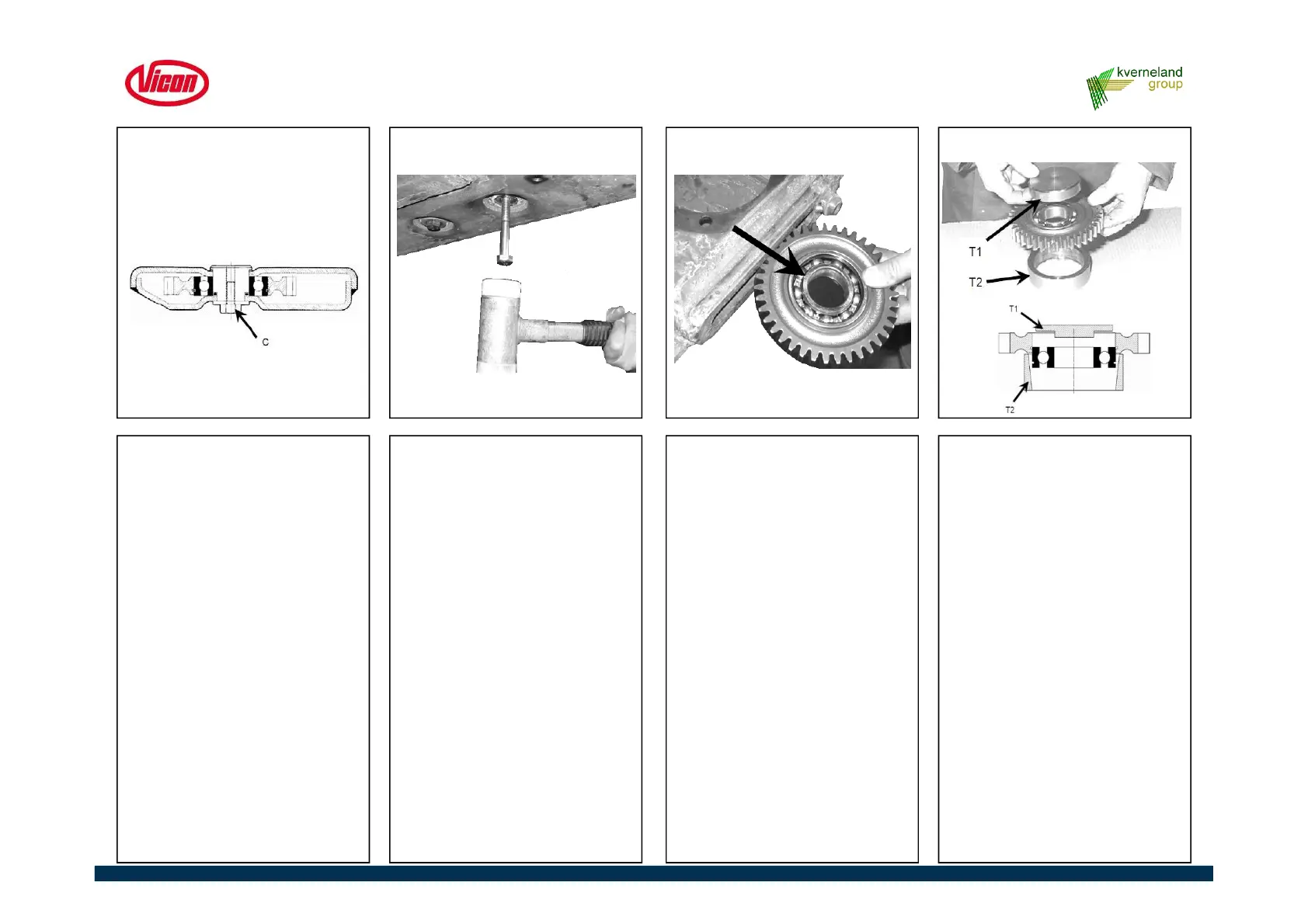 Vicon

kverneland group

C

T1

T2

T1

T2