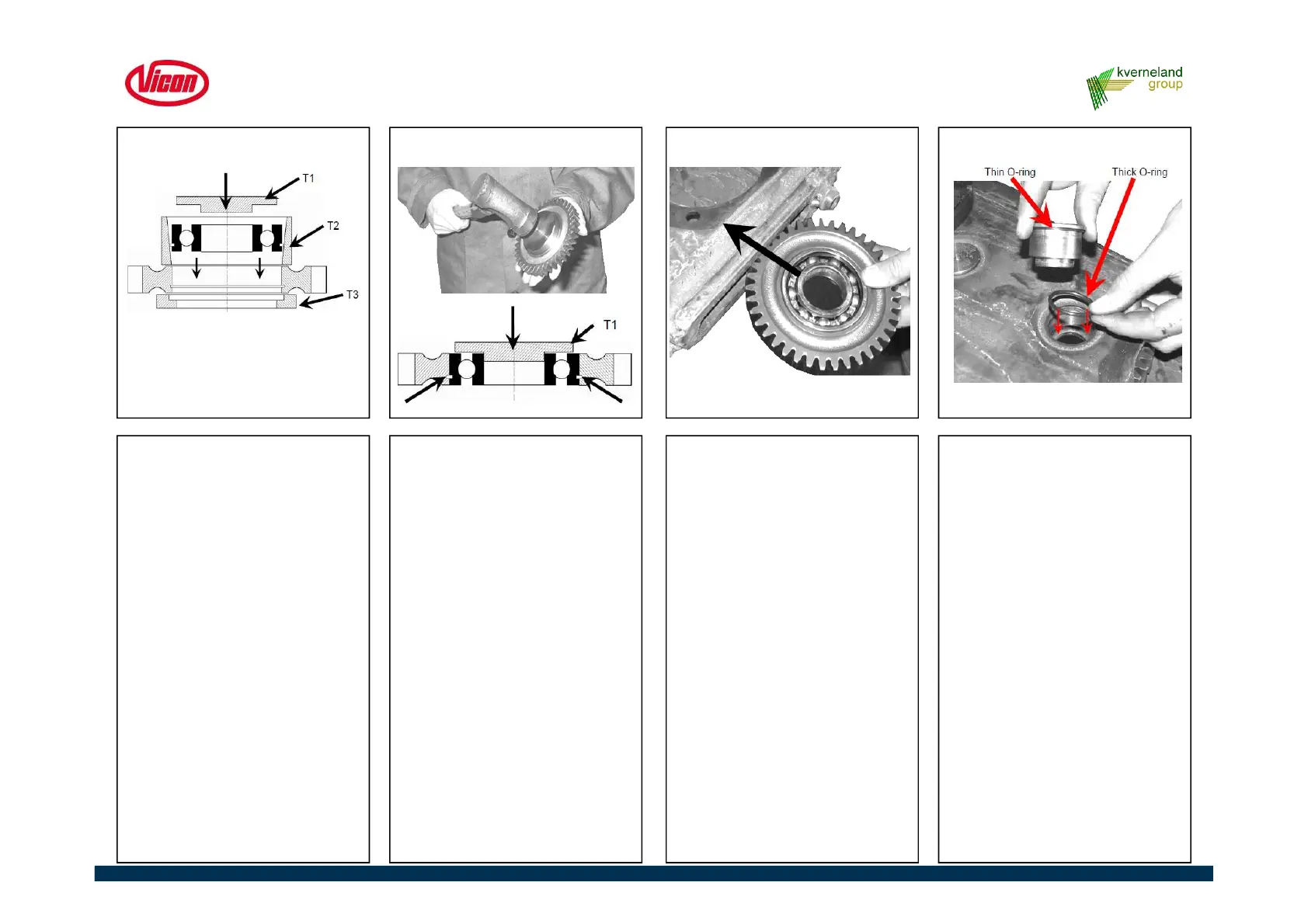 Vicon

kverneland group

T1

T2

T3

T1

Thin O-ring

Thick O-ring