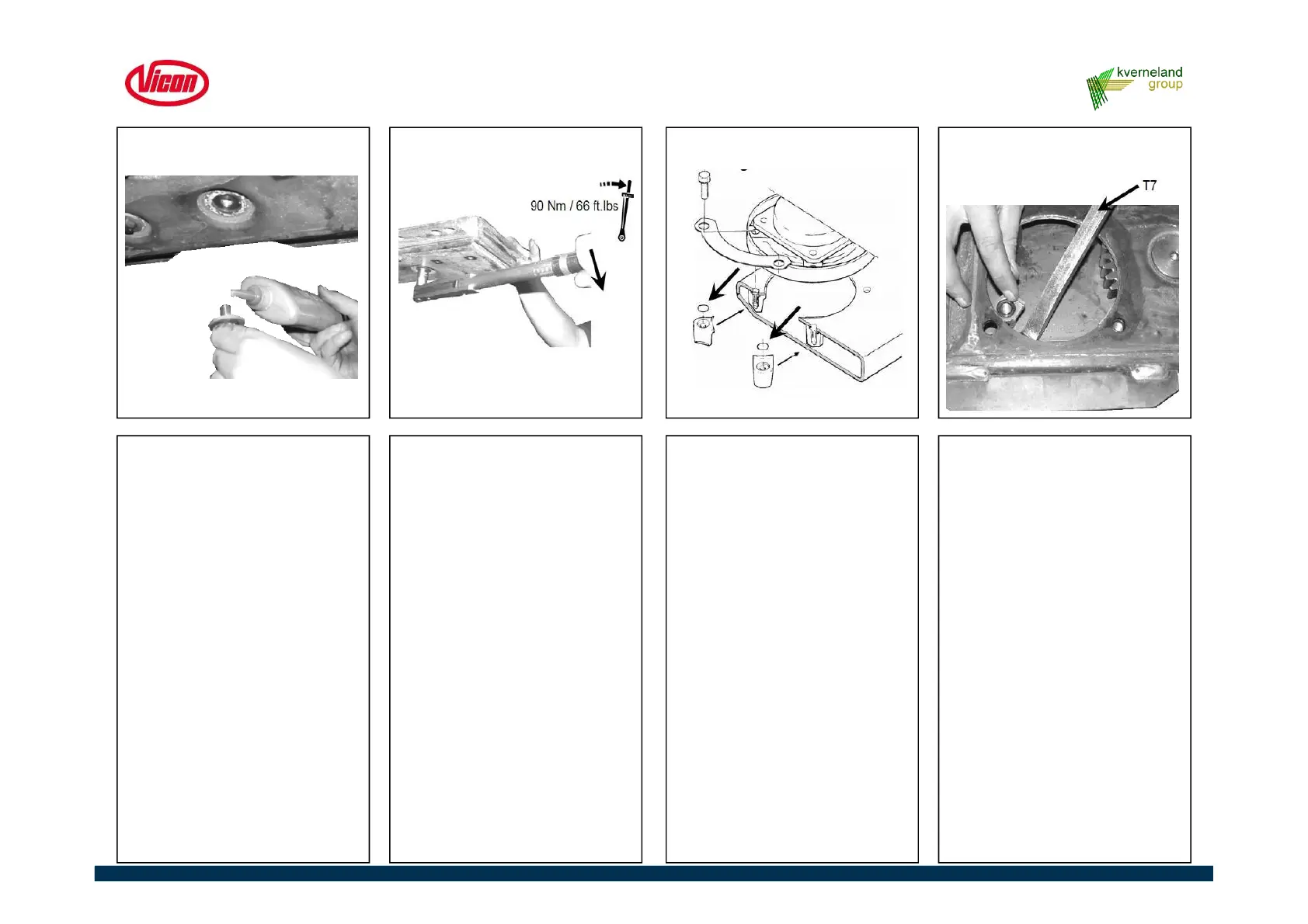 Vicon

kverneland group

90 Nm / 66 ft.lbs

T7