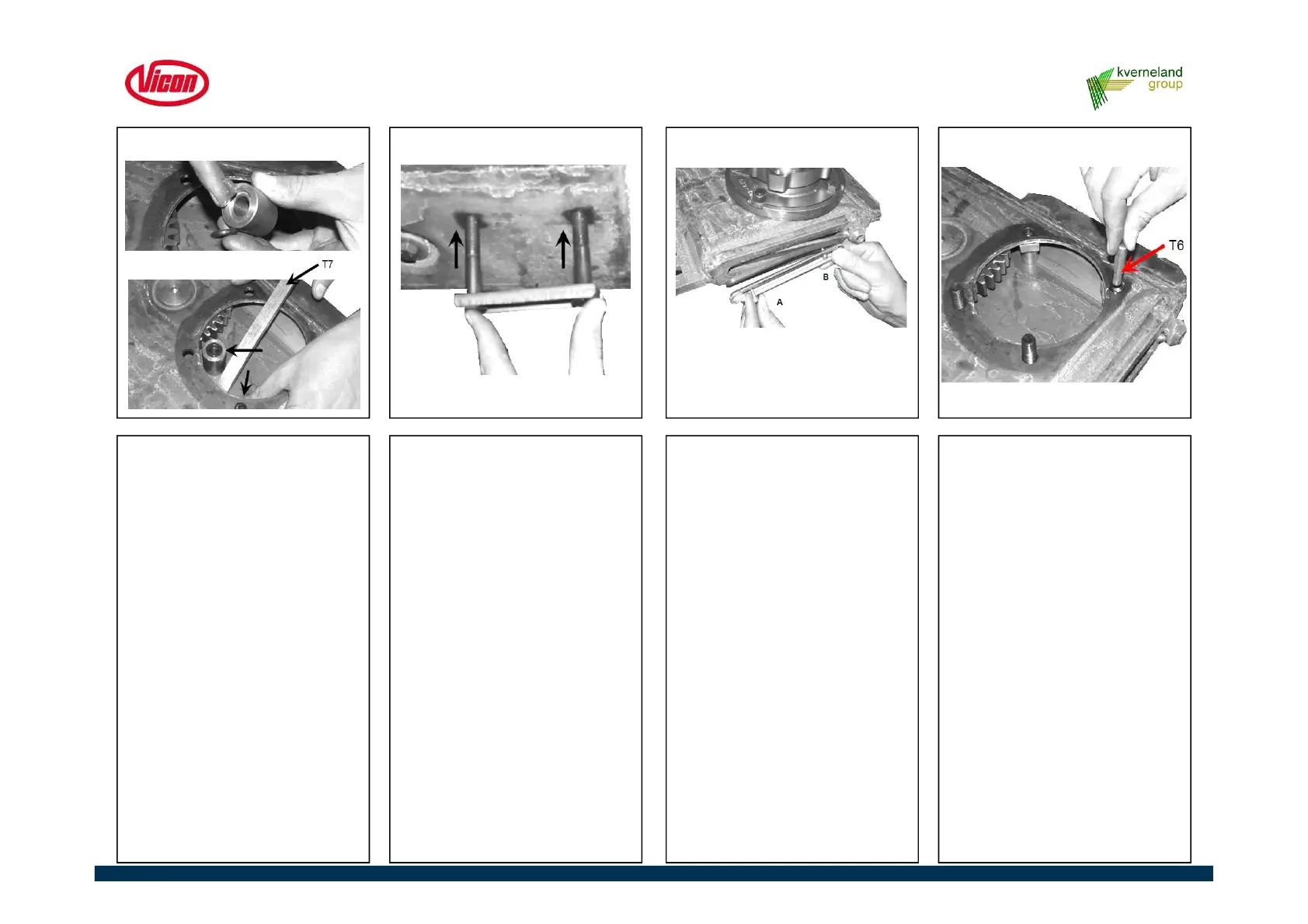 Vicon

kverneland group

T7

B

A

T6