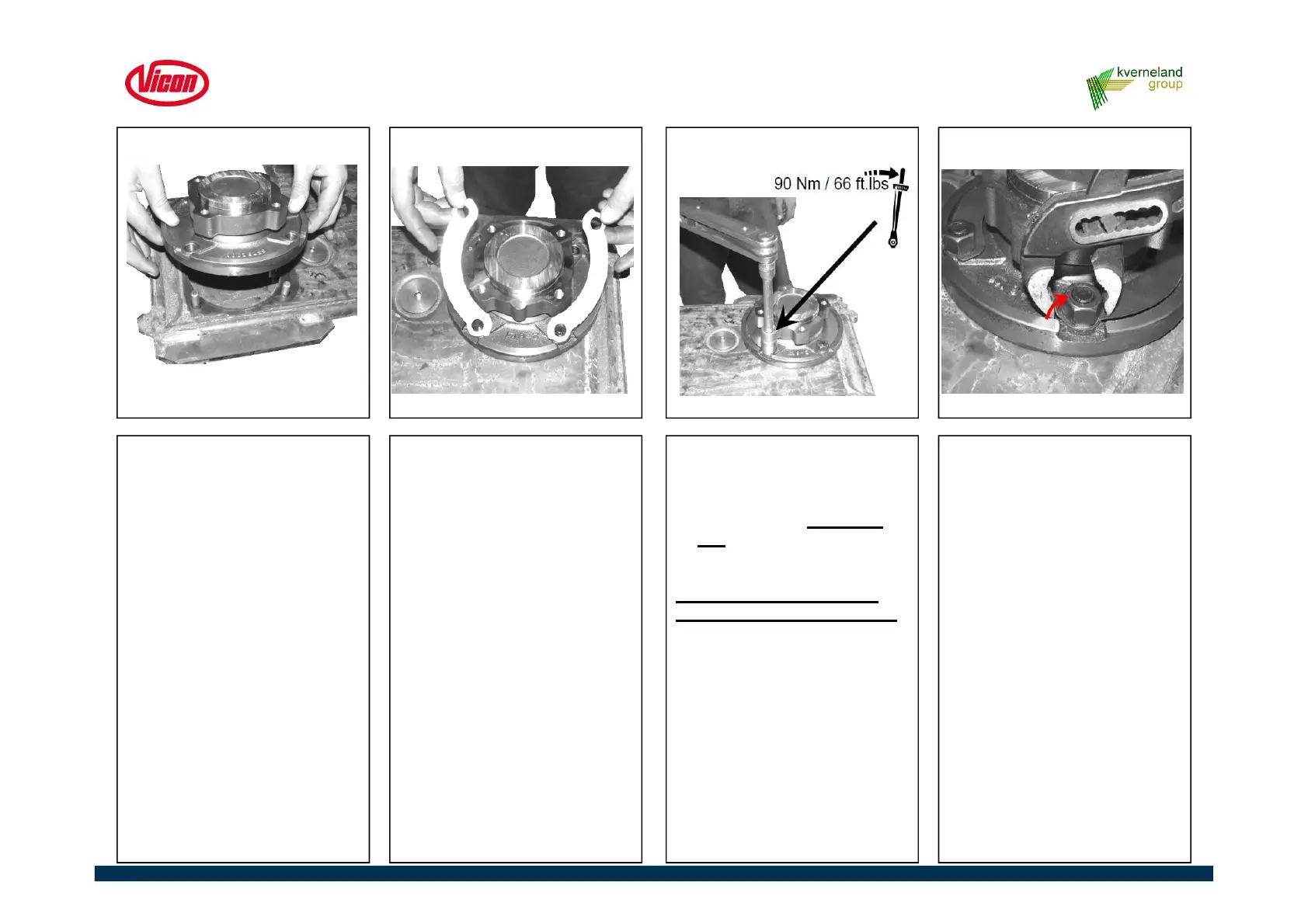 Vicon

kverneland group

90 Nm / 66 ft.lbs