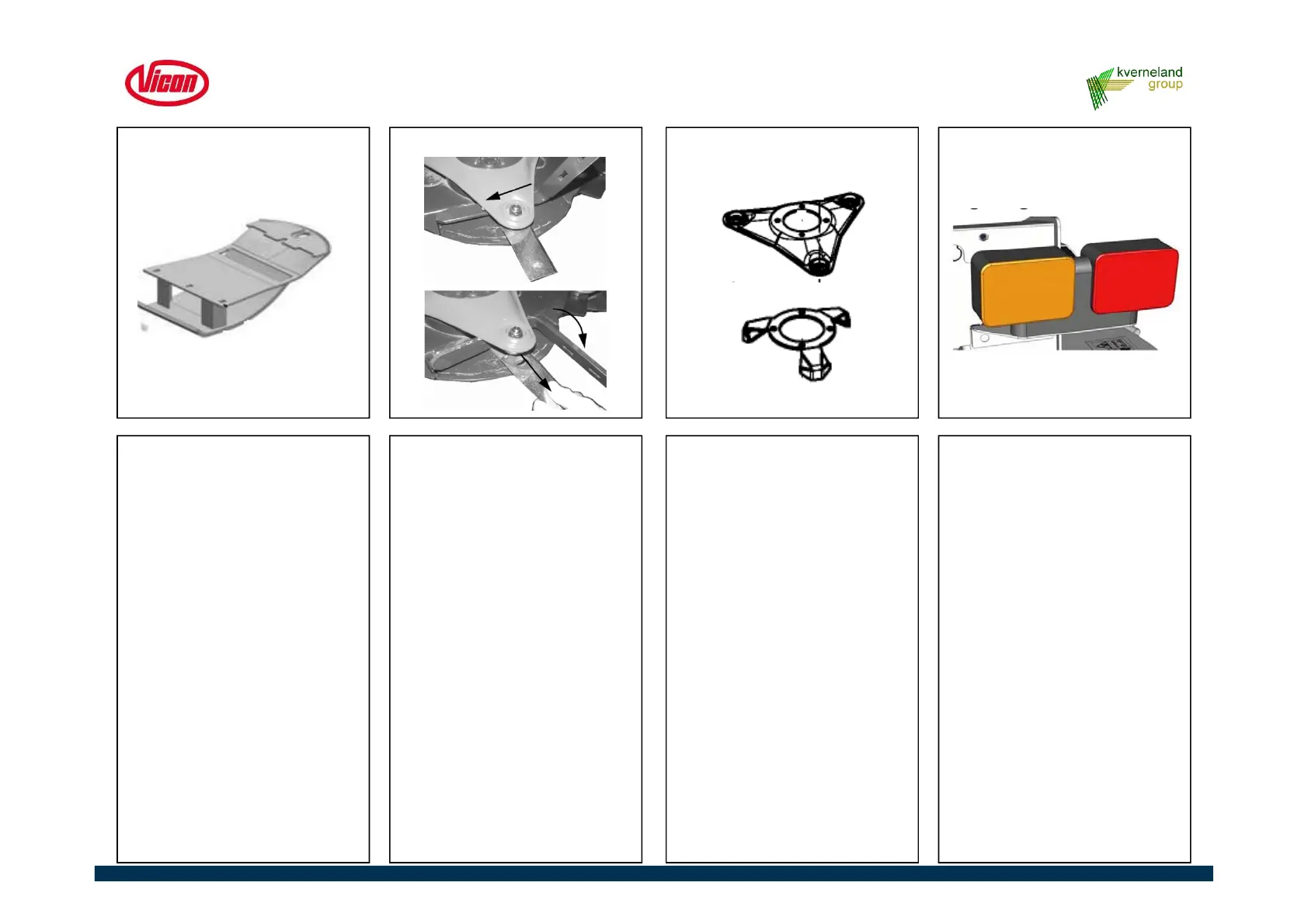 Vicon

kverneland group