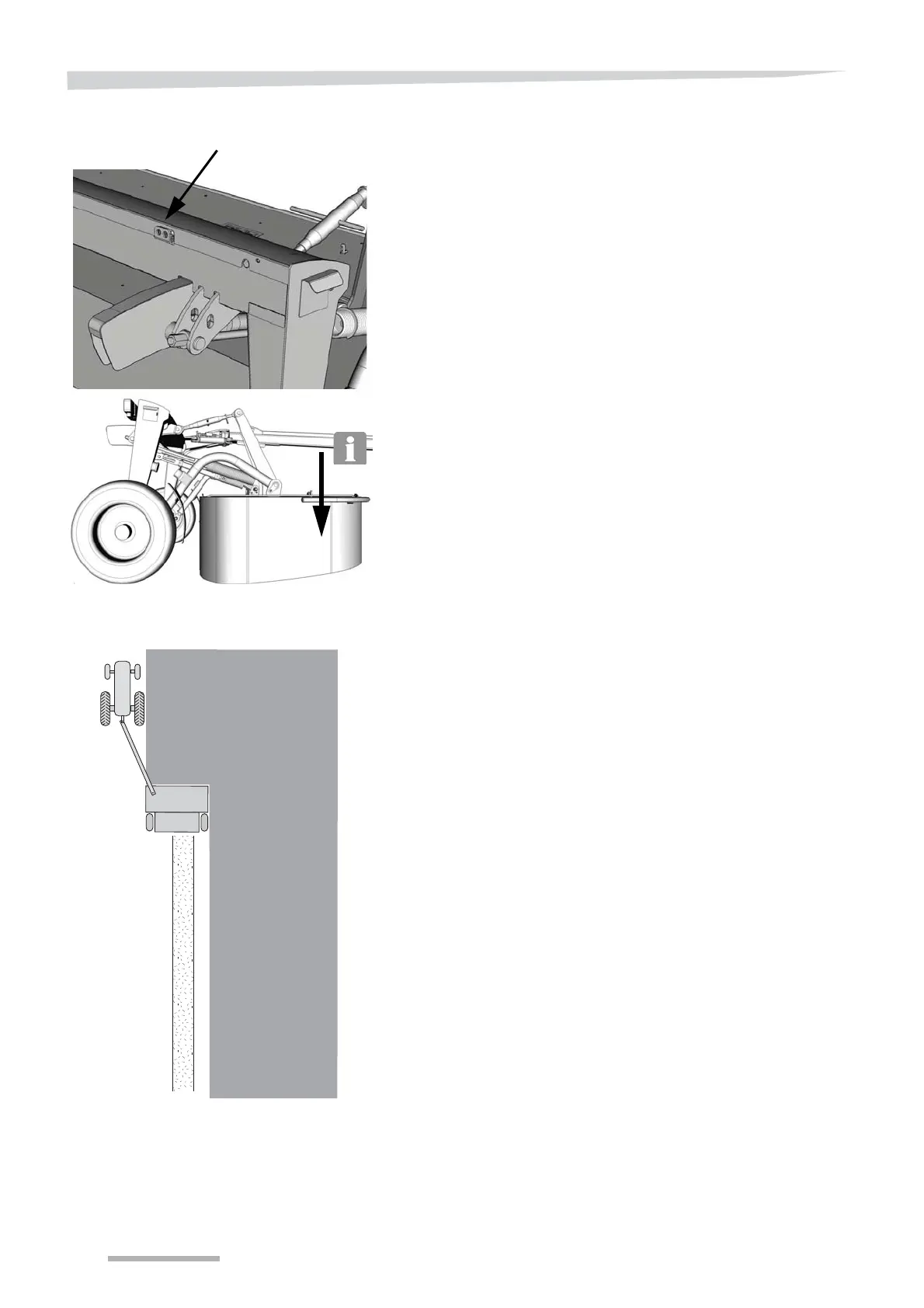 i