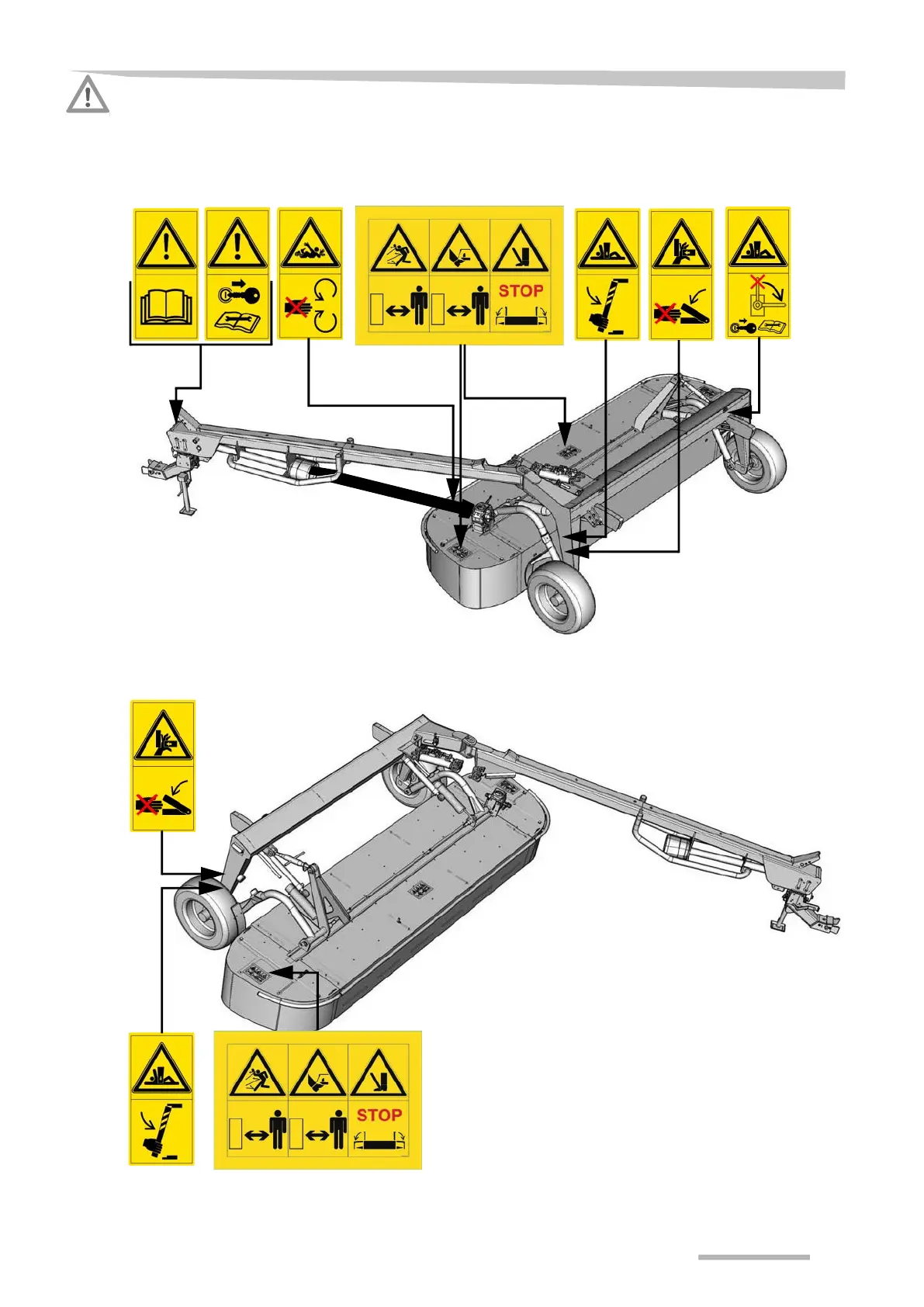 STOP

STOP